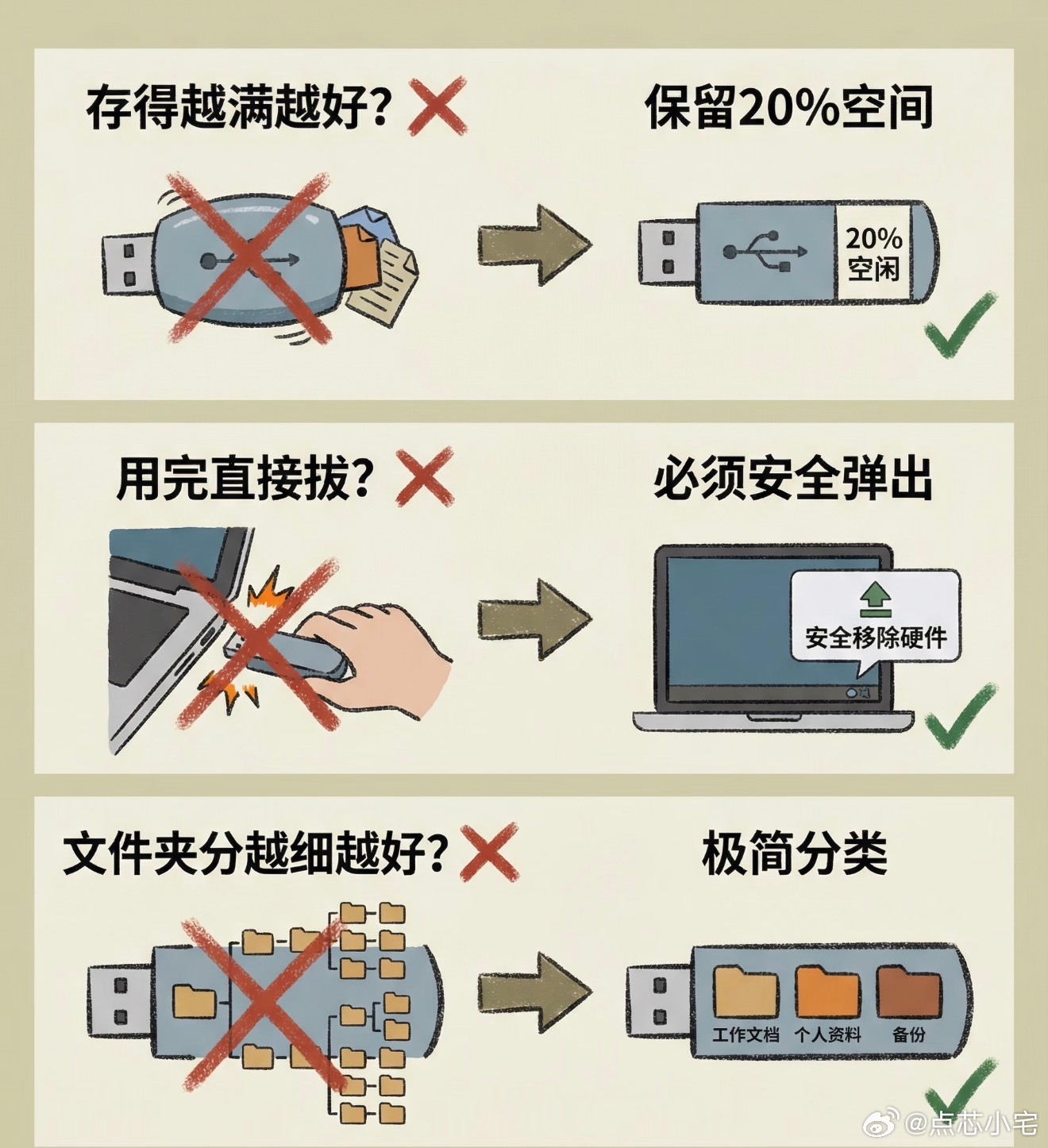 存得越满越好？

保留20%空间

20%
空闲

用完直接拔？

必须安全弹出

安全移除硬件

文件夹分越细越好？

极简分类

工作文档 个人资料 备份

@点芯小宅