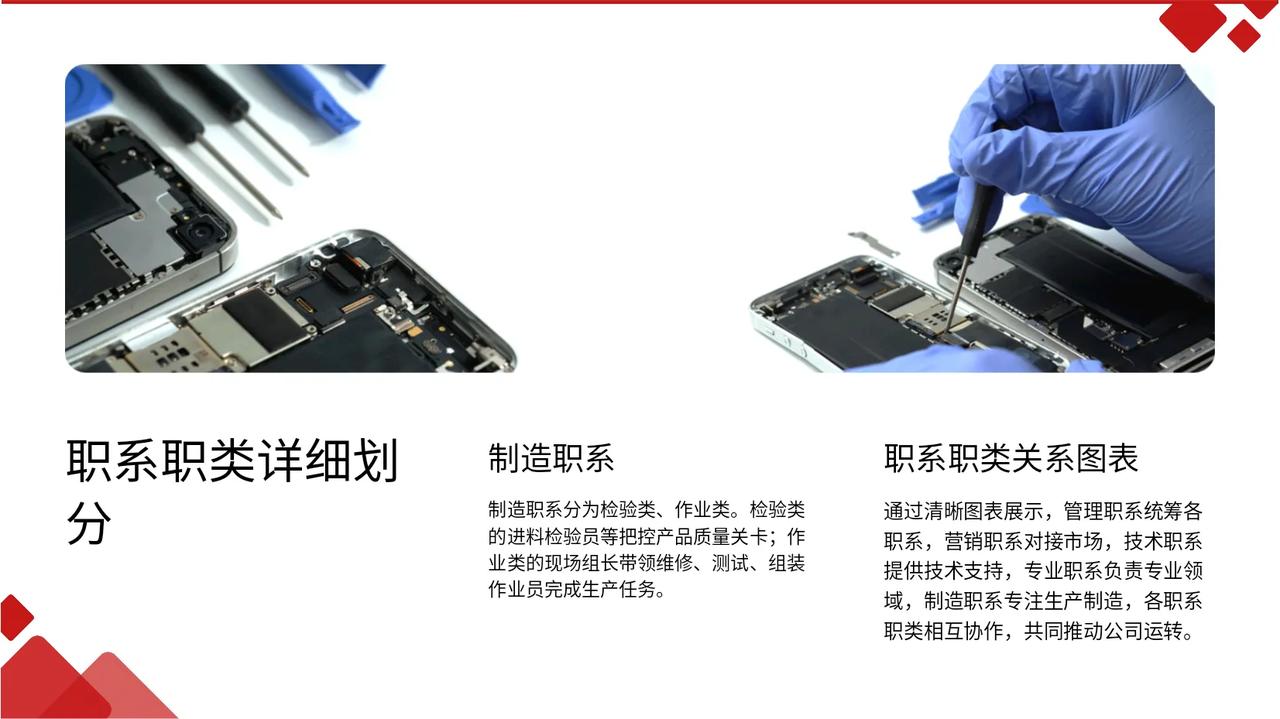 职系职类详细划分

制造职系

制造职系分为检验类、作业类。检验类的进料检验员等把控产品质量关卡；作业类的现场组长带领维修、测试、组装作业员完成生产任务。

职系职类关系图表

通过清晰图表展示，管理职系统筹各职系，营销职系对接市场，技术职系提供技术支持，专业职系负责专业领域，制造职系专注生产制造，各职系职类相互协作，共同推动公司运转。