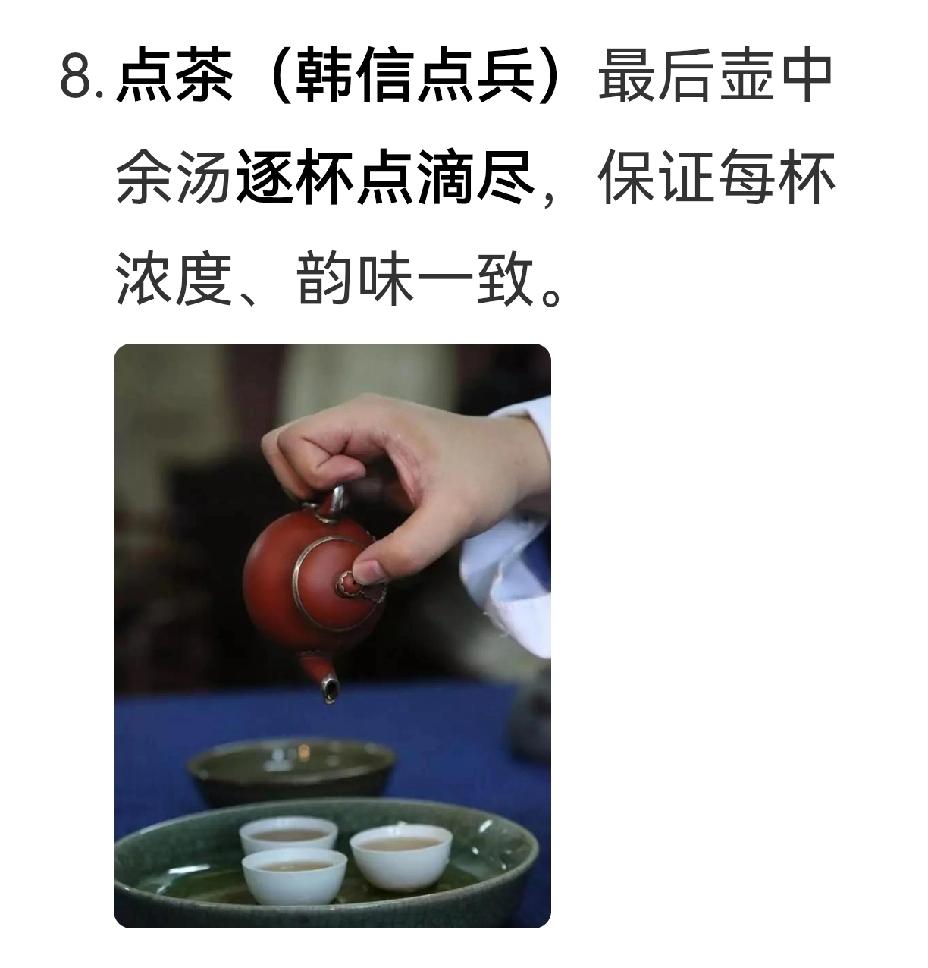 8. 点茶（韩信点兵）最后壶中余汤逐杯点滴尽，保证每杯浓度、韵味一致。