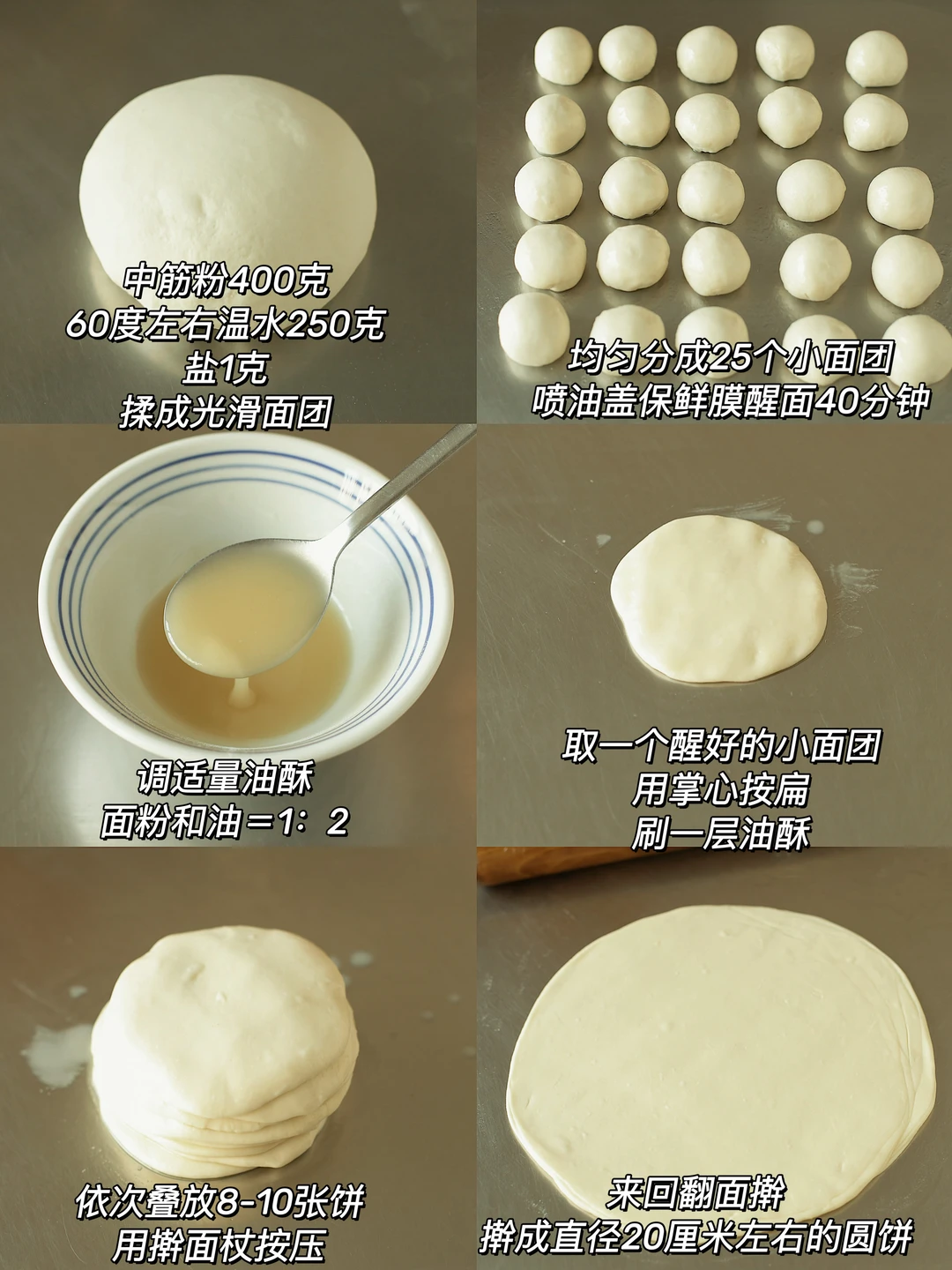 中筋粉400克
60度左右温水250克
盐1克
揉成光滑面团

均匀分成25个小面团
喷油盖保鲜膜醒面40分钟

调适量油酥
面粉和油＝1：2

取一个醒好的小面团
用掌心按扁
刷一层油酥

依次叠放8-10张饼
用擀面杖按压

来回翻面擀
擀成直径20厘米左右的圆饼