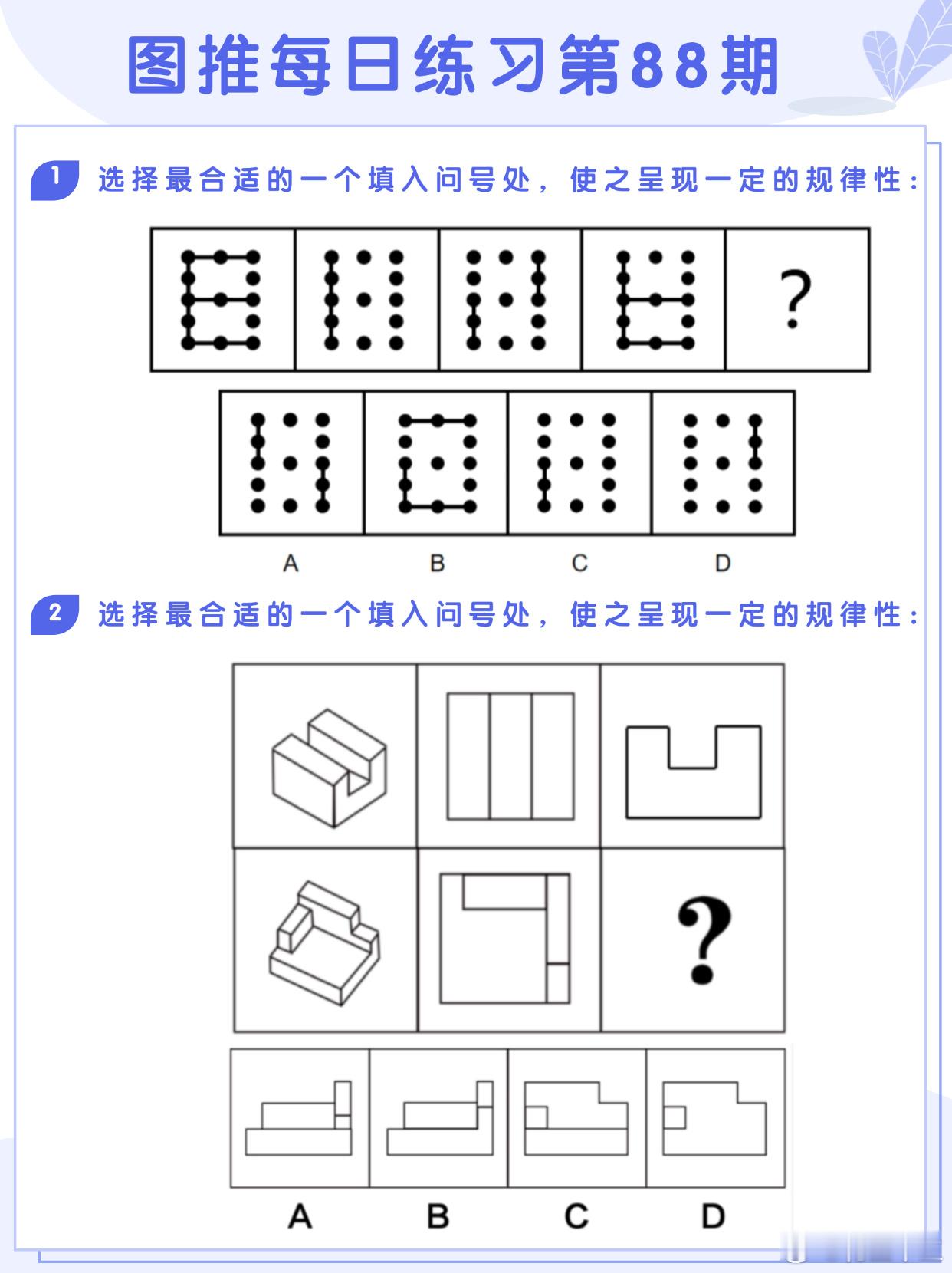 图推每日练习第88期

1 选择最合适的一个填入问号处，使之呈现一定的规律性：

?

A B C D

2 选择最合适的一个填入问号处，使之呈现一定的规律性：

?

A B C D