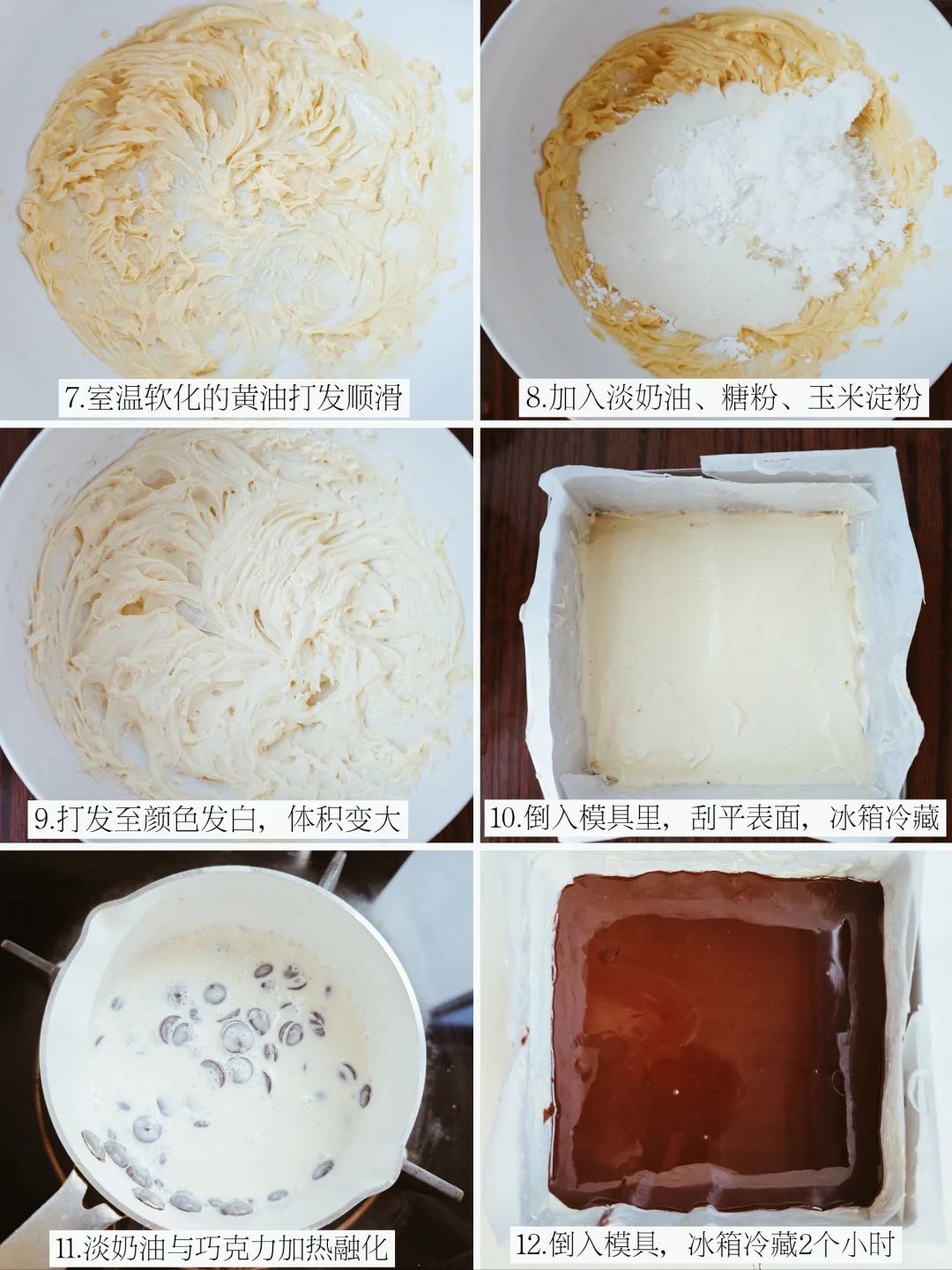 7.室温软化的黄油打发顺滑

8.加入淡奶油、糖粉、玉米淀粉

9.打发至颜色发白，体积变大

10.倒入模具里，刮平表面，冰箱冷藏

11.淡奶油与巧克力加热融化

12.倒入模具，冰箱冷藏2个小时