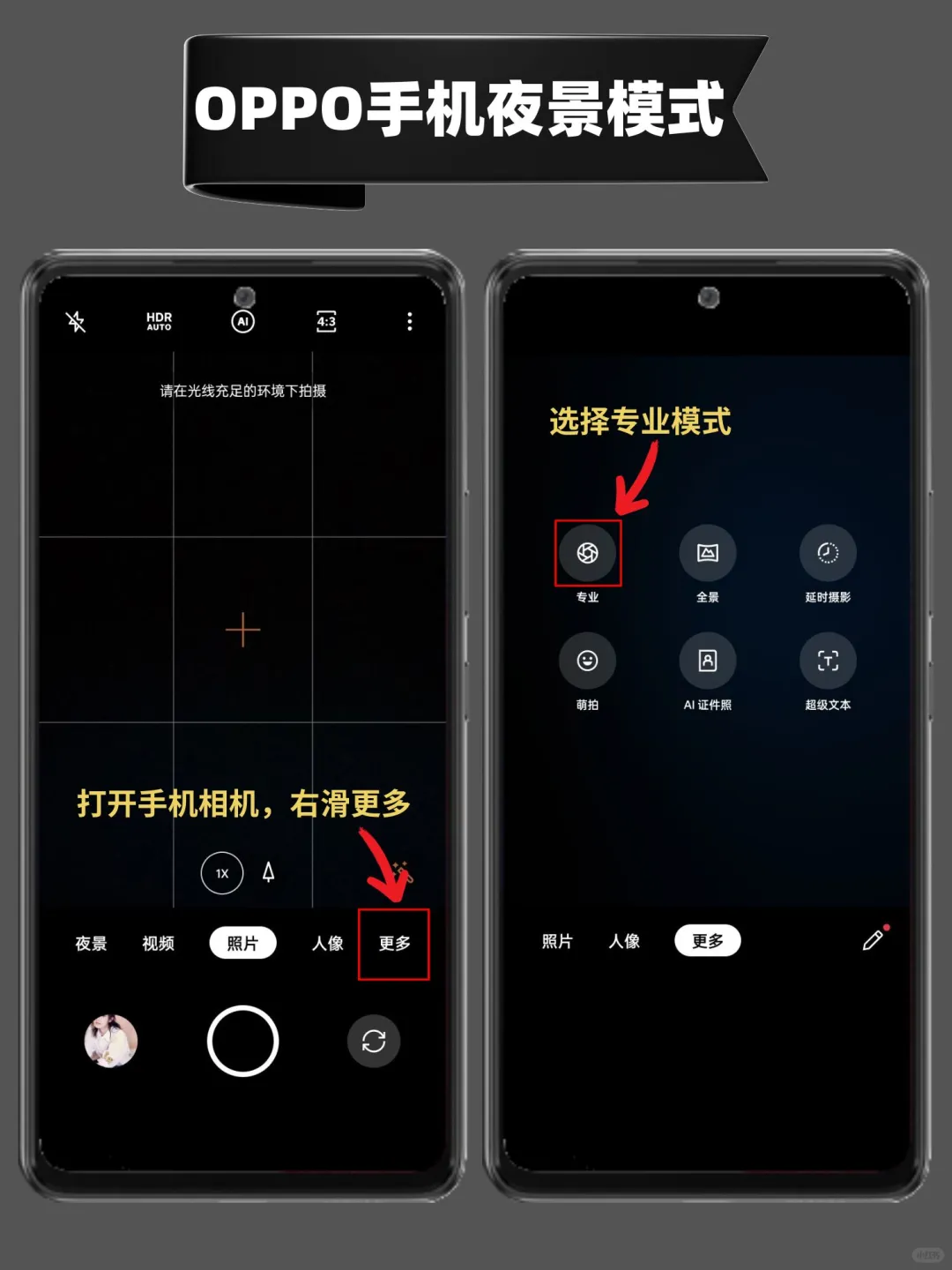 OPPO手机夜景模式

HDR AUTO
AI
4:3

请在光线充足的环境下拍摄

打开手机相机，右滑更多

1X

夜景 视频 照片 人像 更多

选择专业模式

专业 全景 延时摄影
萌拍 AI 证件照 超级文本

照片 人像 更多