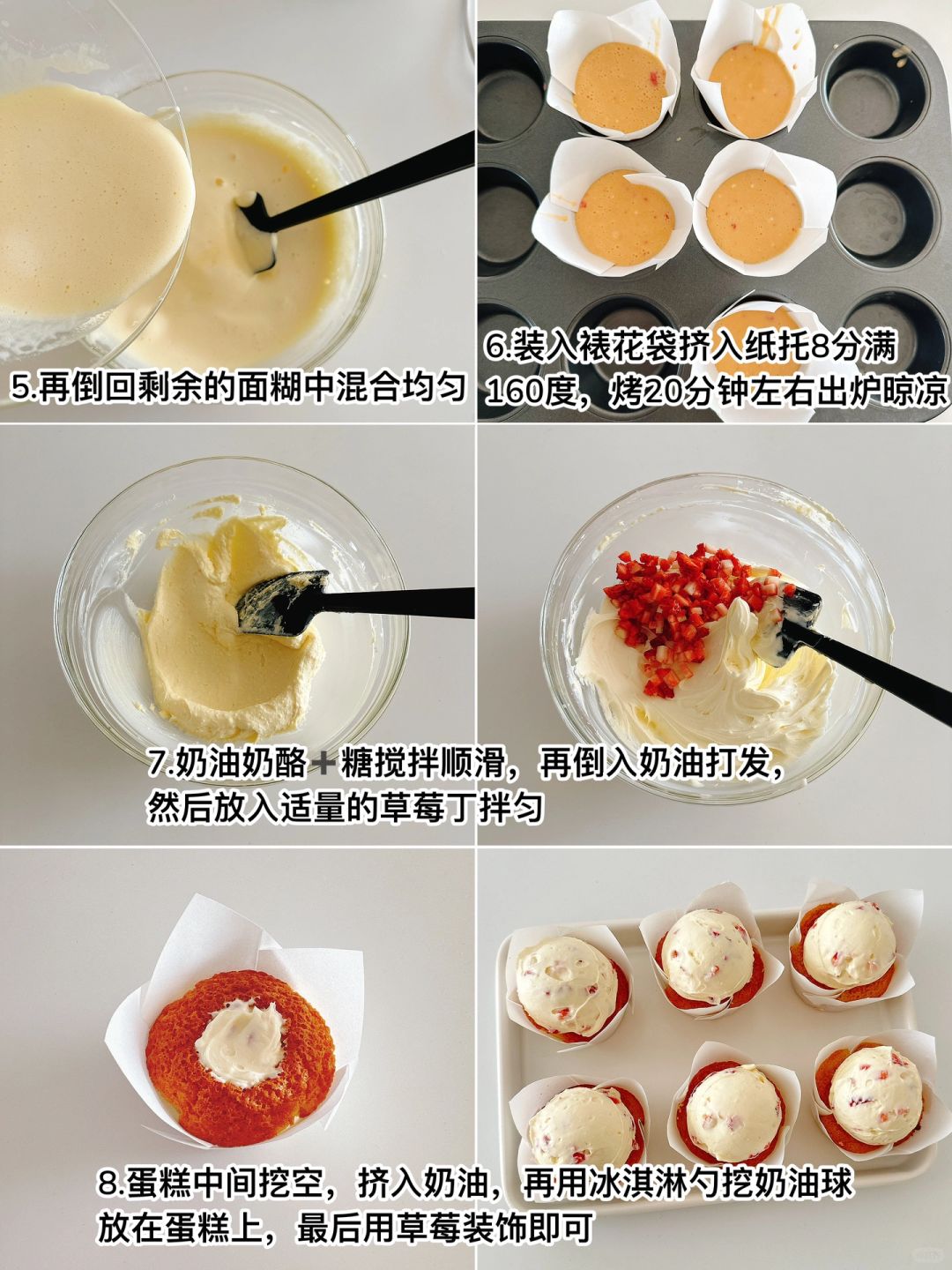 5.再倒回剩余的面糊中混合均匀

6.装入裱花袋挤入纸托8分满
160度，烤20分钟左右出炉晾凉

7.奶油奶酪+糖搅拌顺滑，再倒入奶油打发，
然后放入适量的草莓丁拌匀

8.蛋糕中间挖空，挤入奶油，再用冰淇淋勺挖奶油球
放在蛋糕上，最后用草莓装饰即可