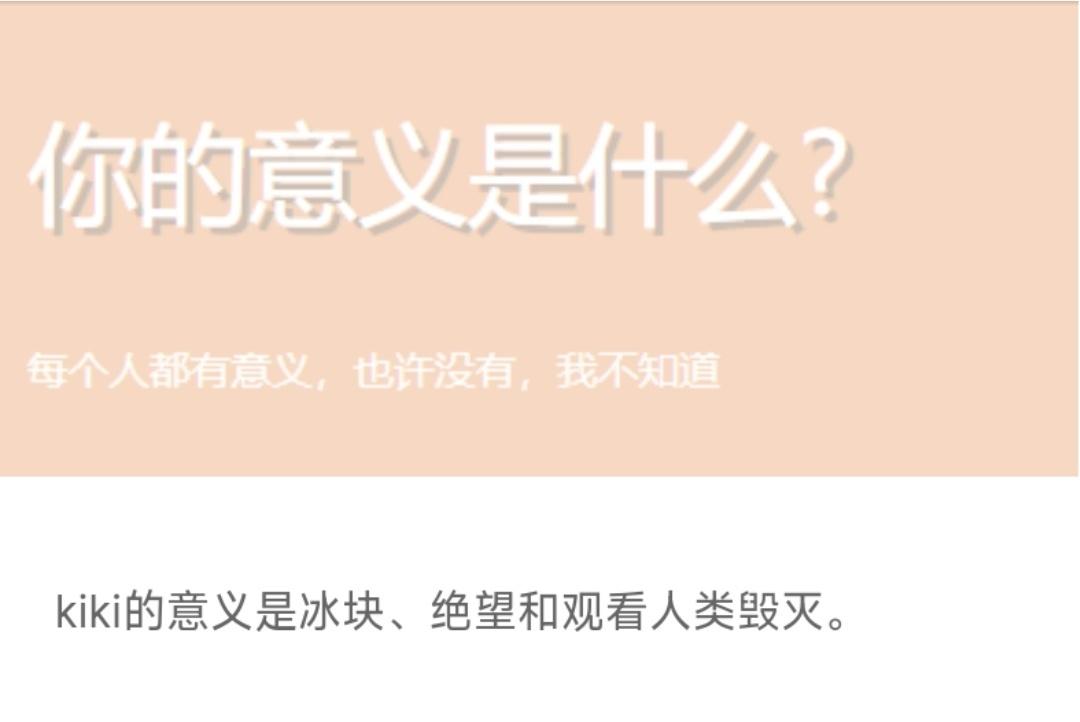 你的意义是什么?

每个人都有意义，也许没有，我不知道

kiki的意义是冰块、绝望和观看人类毁灭。