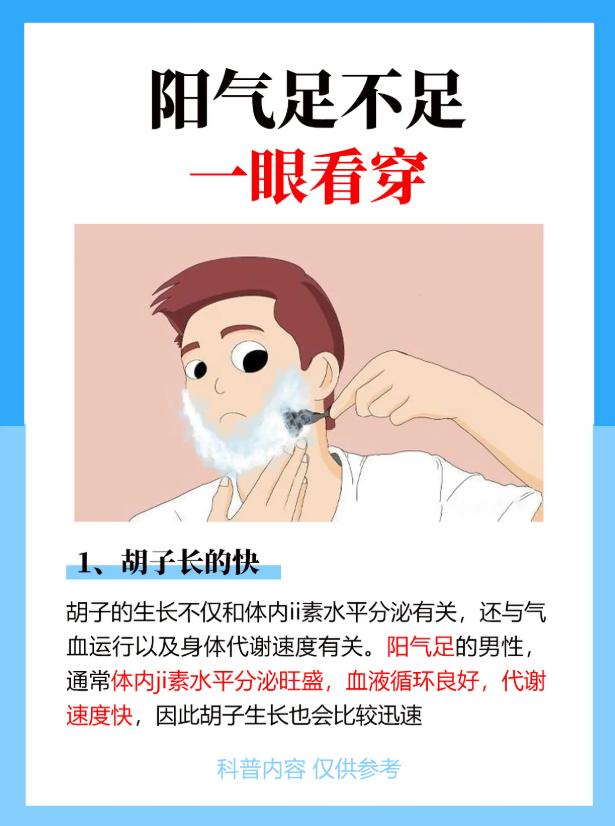 阳气足不足
一眼看穿

1、胡子长的快

胡子的生长不仅和体内ii素水平分泌有关，还与气血运行以及身体代谢速度有关。阳气足的男性，通常体内ji素水平分泌旺盛，血液循环良好，代谢速度快，因此胡子生长也会比较迅速

科普内容 仅供参考