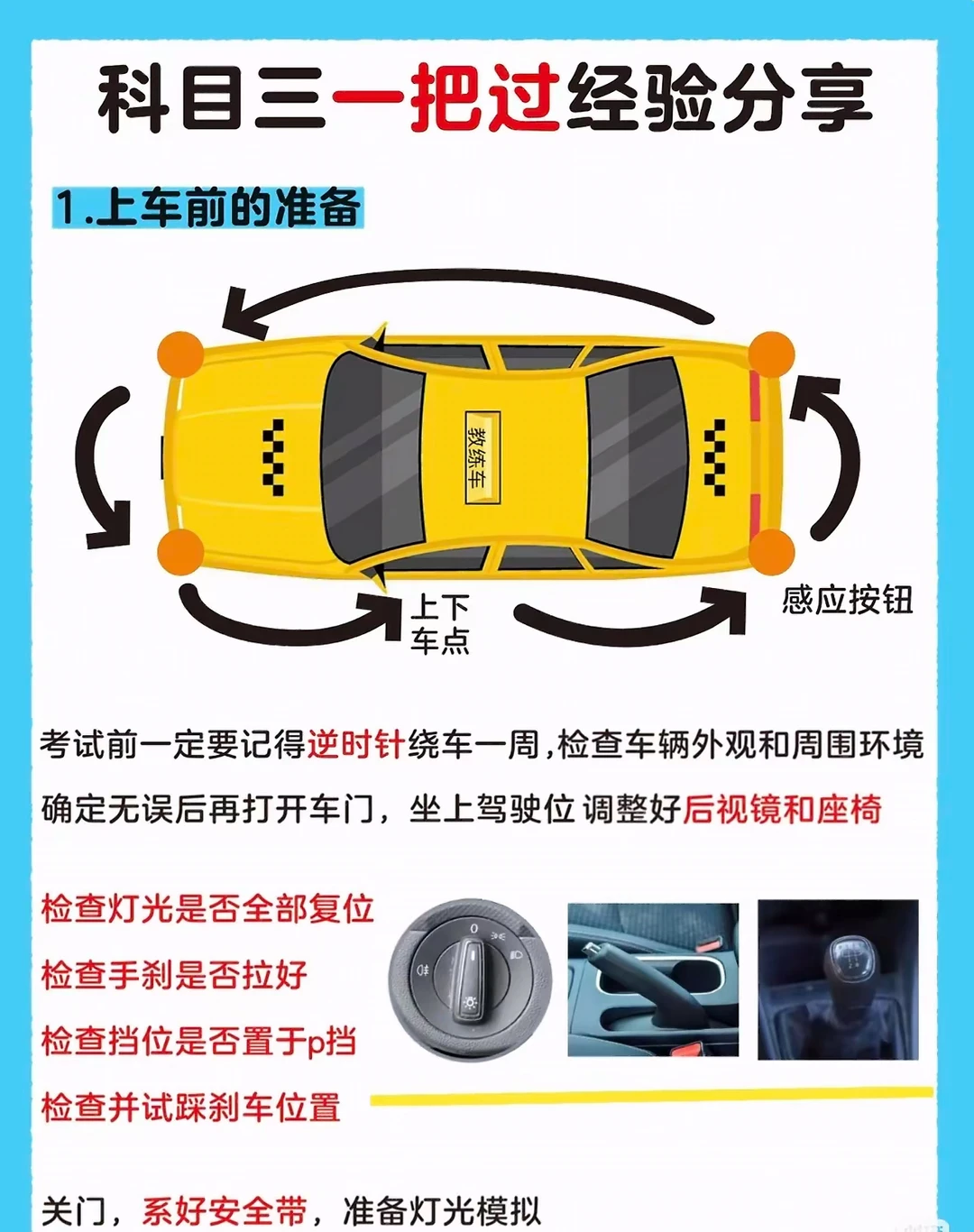 科目三一把过经验分享

1.上车前的准备

教练车

上下车点

感应按钮

考试前一定要记得逆时针绕车一周，检查车辆外观和周围环境

确定无误后再打开车门，坐上驾驶位 调整好后视镜和座椅

检查灯光是否全部复位

检查手刹是否拉好

检查挡位是否置于p挡

检查并试踩刹车位置

关门，系好安全带，准备灯光模拟