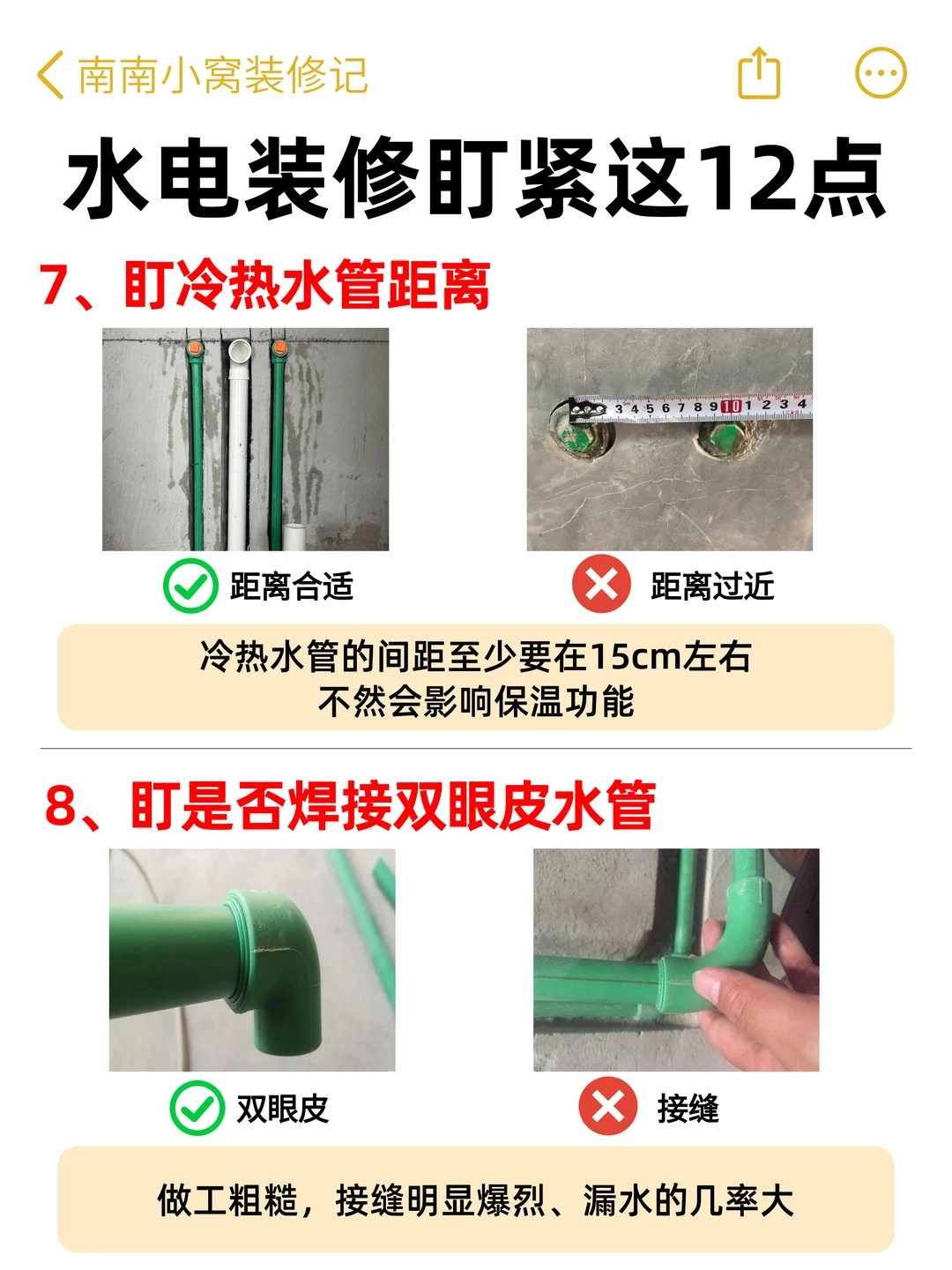 南南小窝装修记

水电装修盯紧这12点

7、盯冷热水管距离

3 4 5 6 7 8 9 10 1 2 3 4

距离合适

距离过近

冷热水管的间距至少要在15cm左右
不然会影响保温功能

8、盯是否焊接双眼皮水管

双眼皮

接缝

做工粗糙，接缝明显爆烈、漏水的几率大