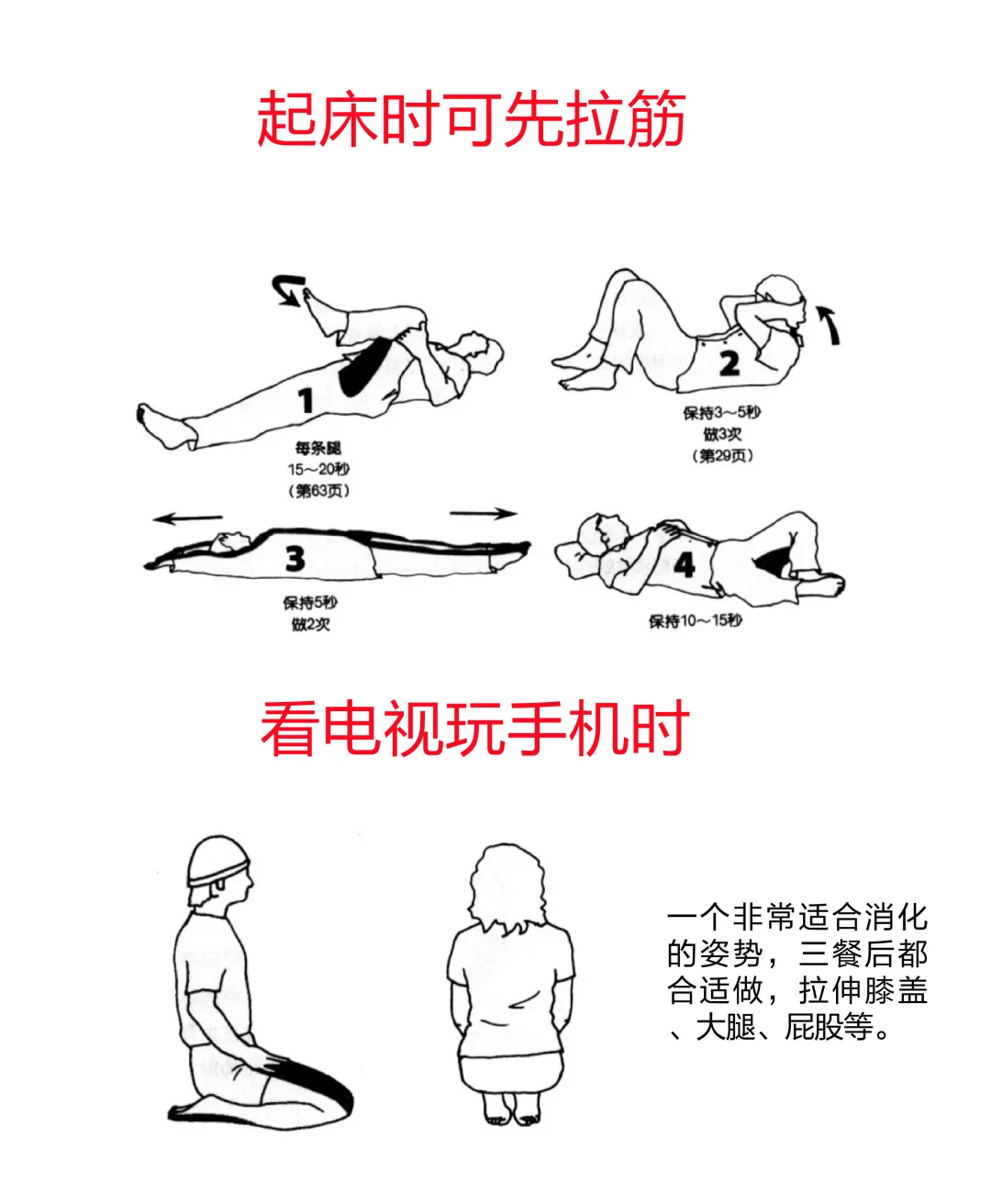 起床时可先拉筋

1
每条腿
15～20秒
（第63页）

2
保持3～5秒
做3次
（第29页）

3
保持5秒
做2次

4
保持10～15秒

看电视玩手机时

一个非常适合消化的姿势，三餐后都合适做，拉伸膝盖、大腿、屁股等。