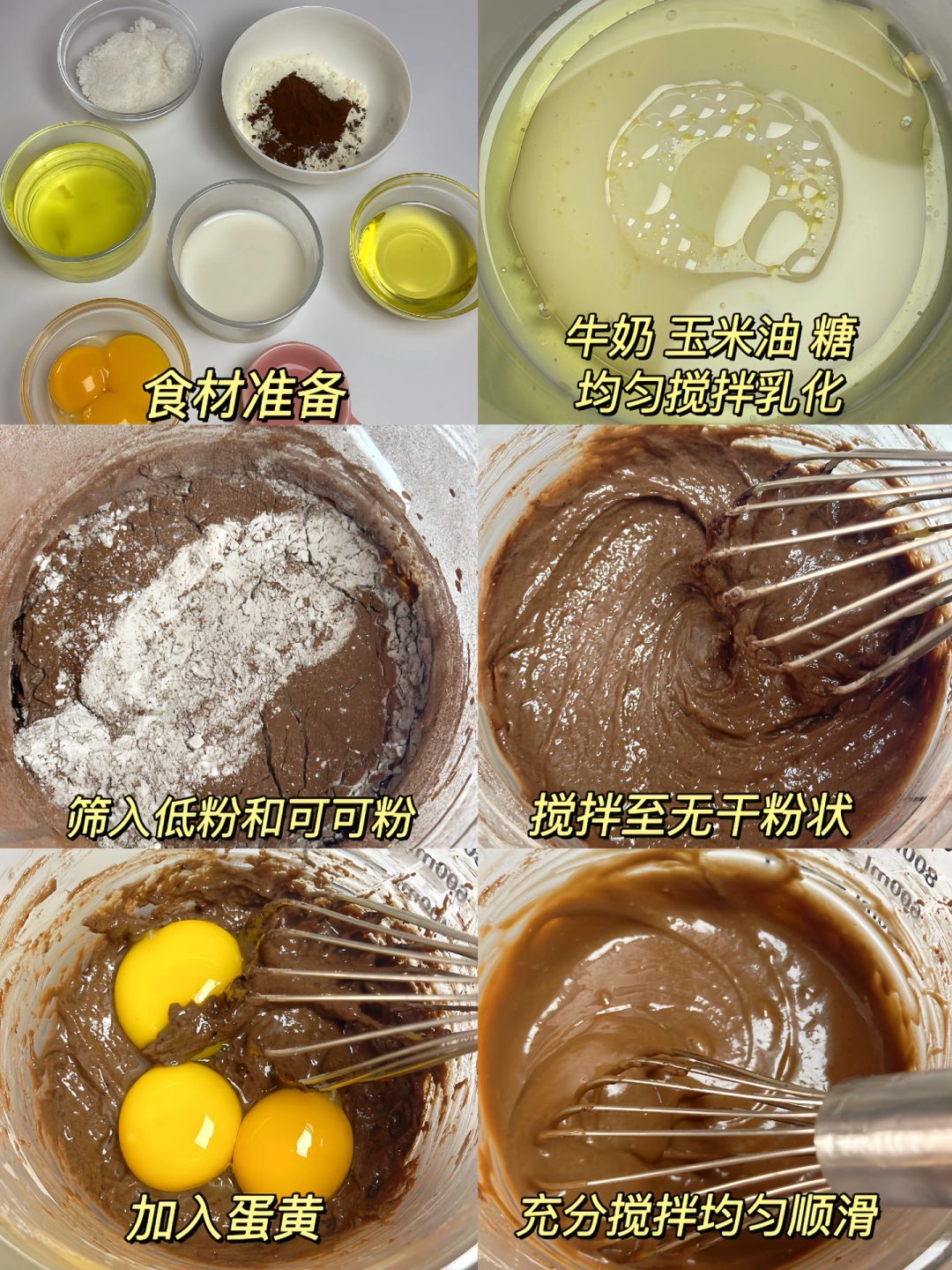 食材准备

牛奶 玉米油 糖
均匀搅拌乳化

筛入低粉和可可粉

搅拌至无干粉状

加入蛋黄

充分搅拌均匀顺滑