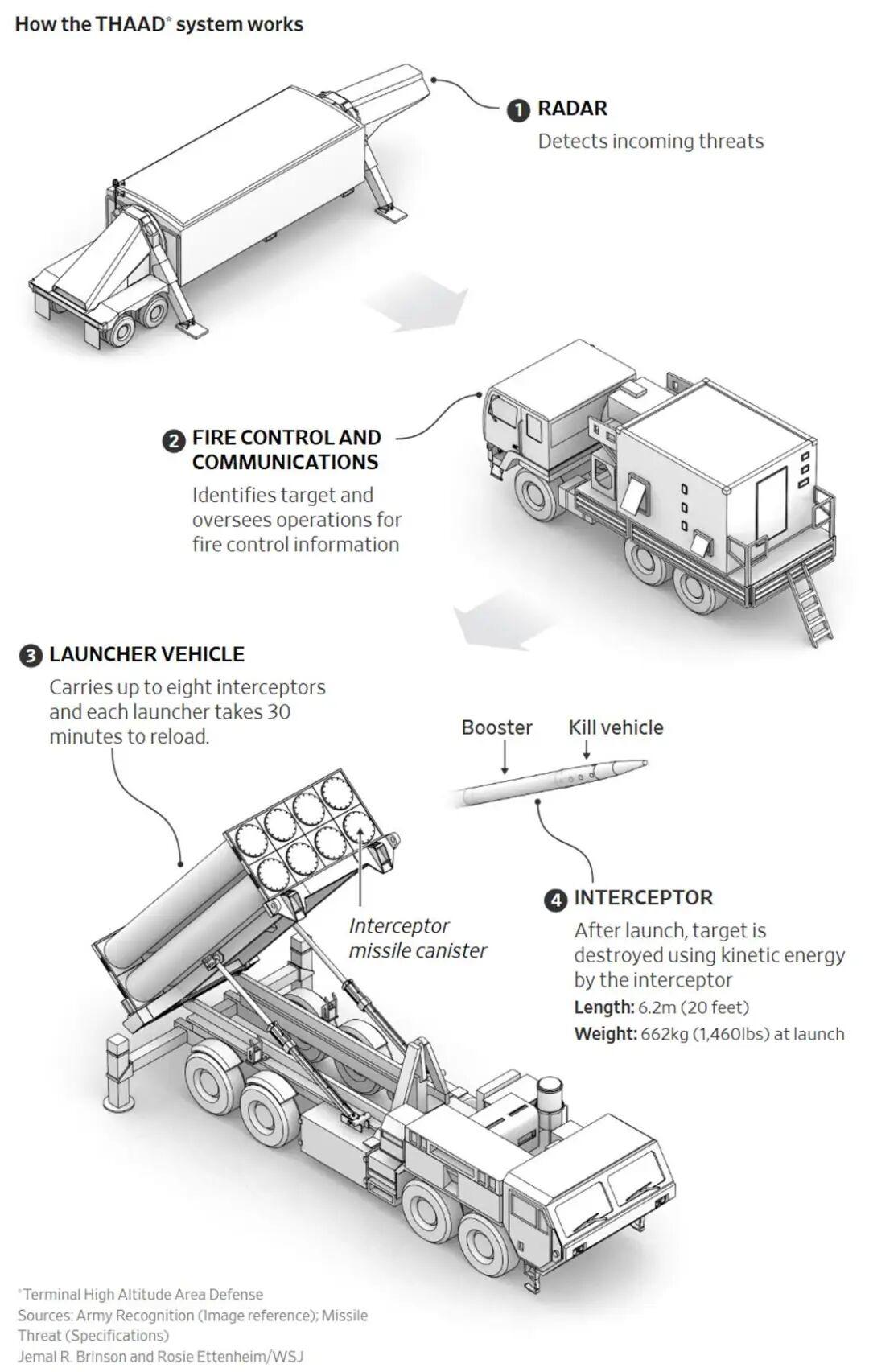 How the THAAD* system works

1 RADAR
Detects incoming threats

2 FIRE CONTROL AND COMMUNICATIONS
Identifies target and oversees operations for fire control information

3 LAUNCHER VEHICLE
Carries up to eight interceptors and each launcher takes 30 minutes to reload.

Booster

Kill vehicle

Interceptor missile canister

4 INTERCEPTOR
After launch, target is destroyed using kinetic energy by the interceptor
Length: 6.2m (20 feet)
Weight: 662kg (1,460lbs) at launch

*Terminal High Altitude Area Defense
Sources: Army Recognition (Image reference); Missile Threat (Specifications)
Jemal R. Brinson and Rosie Ettenheim/WSJ