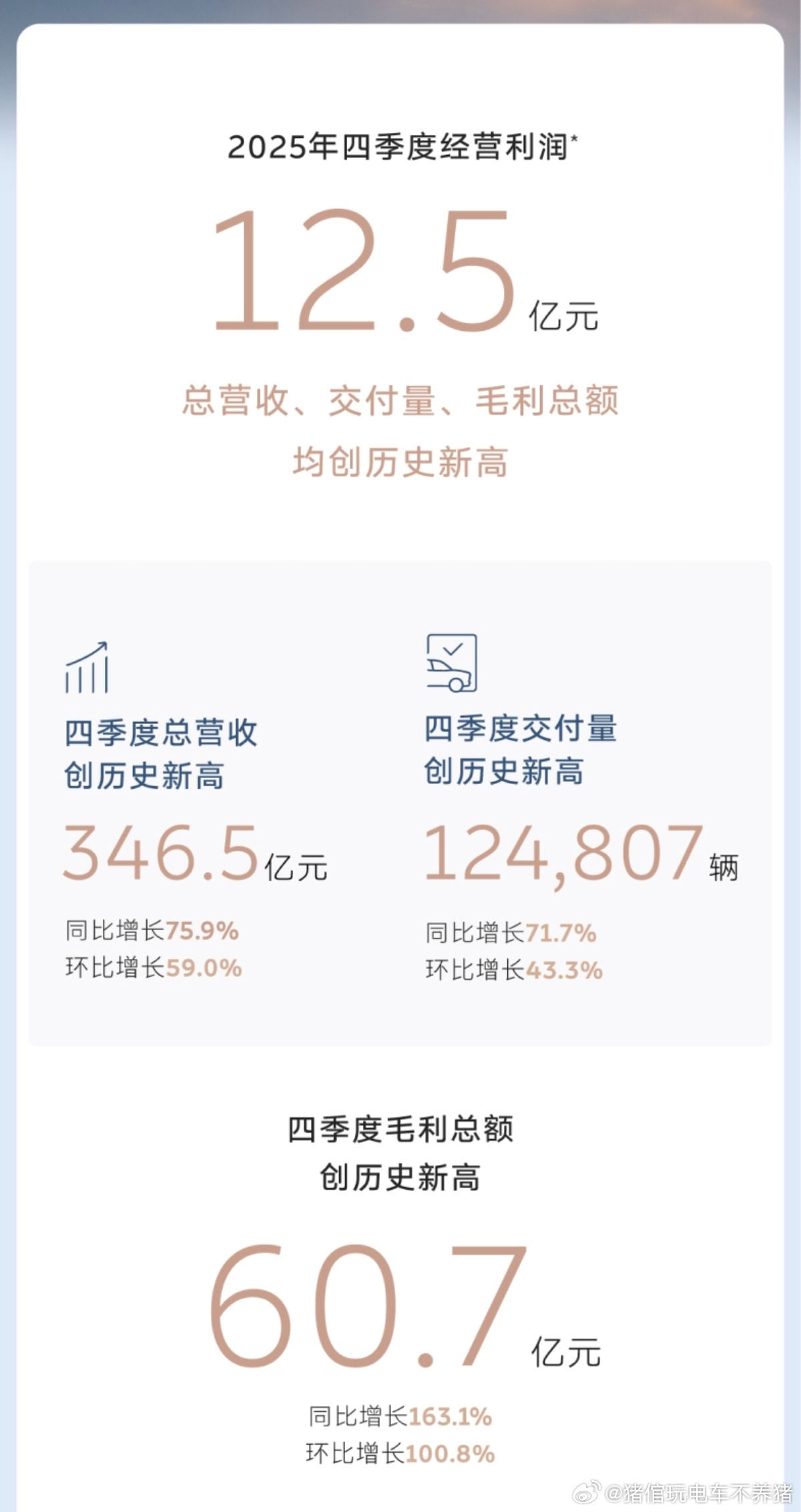 2025年四季度经营利润*

12.5亿元

总营收、交付量、毛利总额

均创历史新高

四季度总营收

创历史新高

346.5亿元

同比增长75.9%

环比增长59.0%

四季度交付量

创历史新高

124,807辆

同比增长71.7%

环比增长43.3%

四季度毛利总额

创历史新高

60.7亿元

同比增长163.1%

环比增长100.8%

@猪倌玩电车不养猪