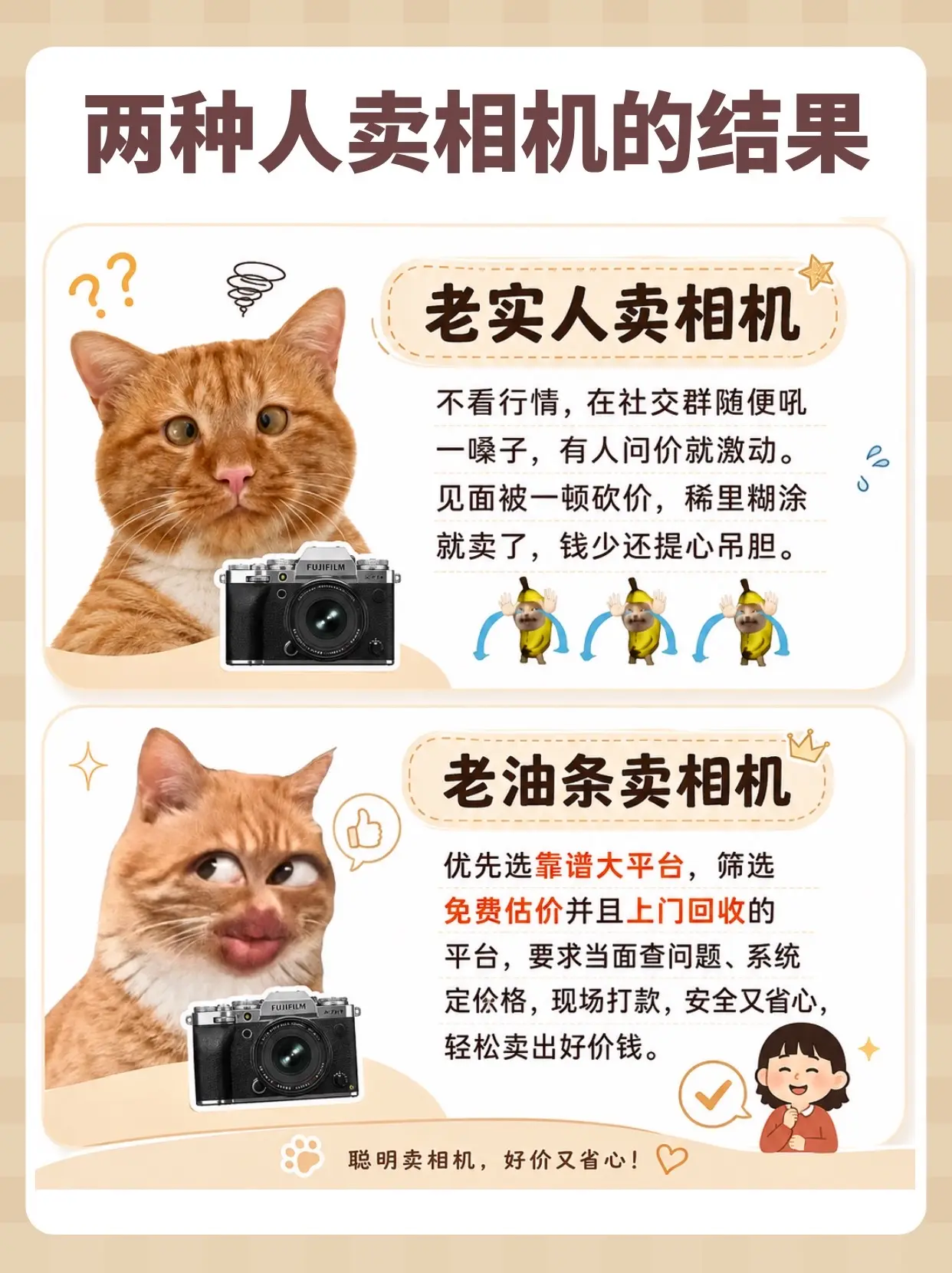 两种人卖相机的结果

??

老实人卖相机

不看行情，在社交群随便吼一嗓子，有人问价就激动。见面被一顿砍价，稀里糊涂就卖了，钱少还提心吊胆。

FUJIFILM

老油条卖相机

优先选靠谱大平台，筛选免费估价并且上门回收的平台，要求当面查问题、系统定价格，现场打款，安全又省心，轻松卖出好价钱。

FUJIFILM

聪明卖相机，好价又省心！