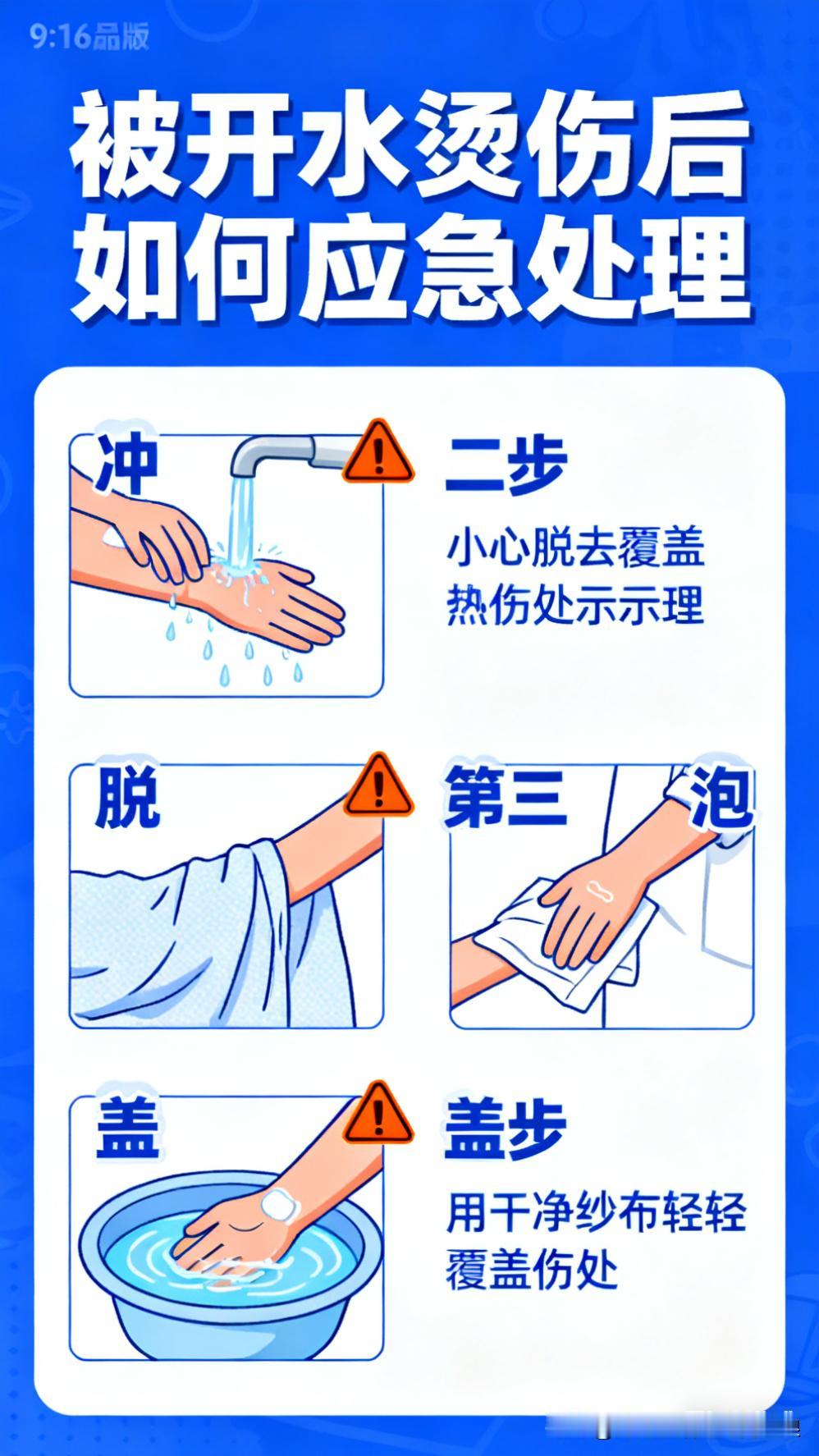 9:16品版

被开水烫伤后
如何应急处理

冲

二步

小心脱去覆盖
热伤处示示理

脱

第三

泡

盖

盖步

用干净纱布轻轻
覆盖伤处