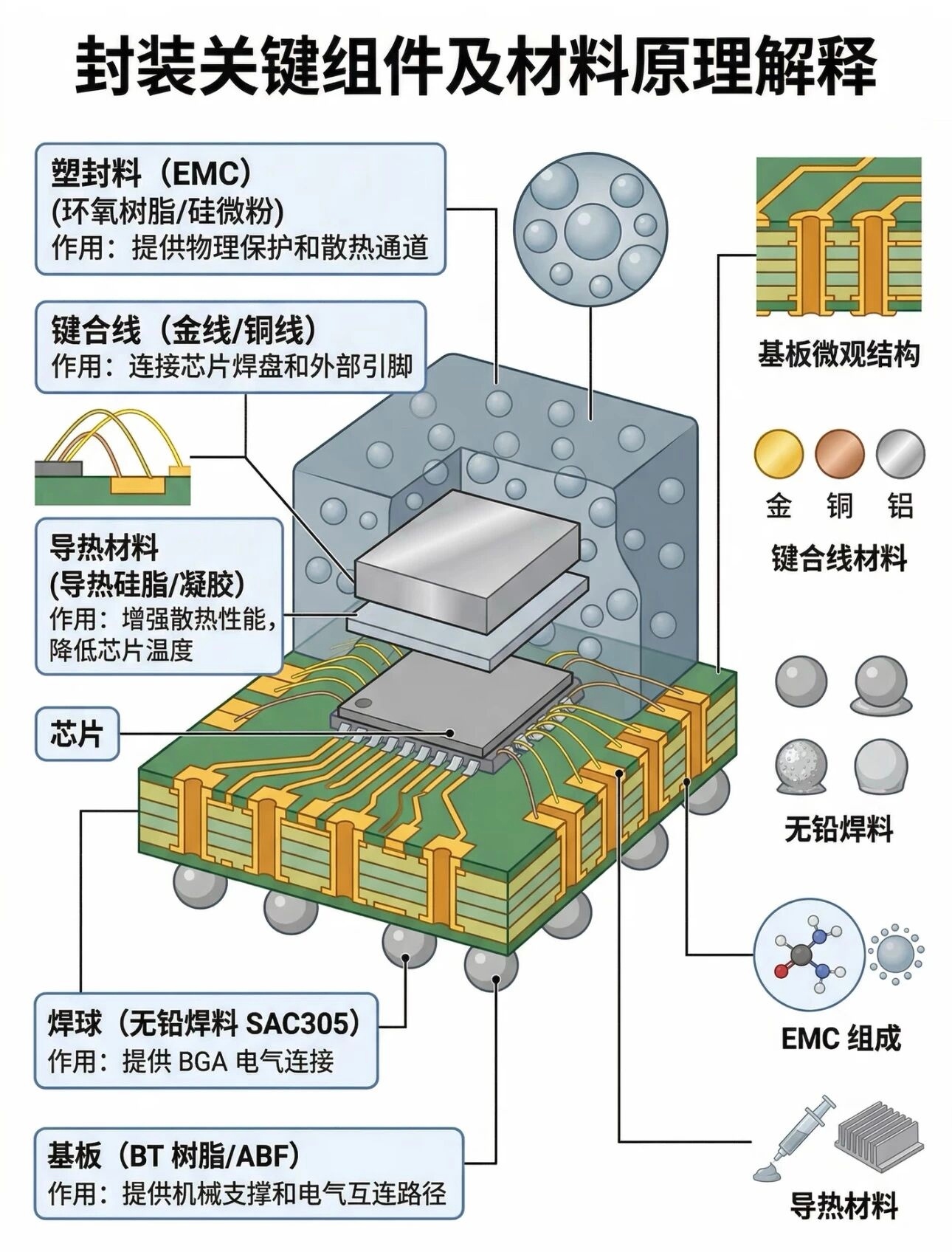 封装关键组件及材料原理解释

塑封料（EMC）
(环氧树脂/硅微粉)
作用：提供物理保护和散热通道

键合线（金线/铜线）
作用：连接芯片焊盘和外部引脚

导热材料
(导热硅脂/凝胶)
作用：增强散热性能，降低芯片温度

芯片

焊球（无铅焊料 SAC305）
作用：提供 BGA 电气连接

基板（BT 树脂/ABF）
作用：提供机械支撑和电气互连路径

基板微观结构

金 铜 铝
键合线材料

无铅焊料

EMC 组成

导热材料