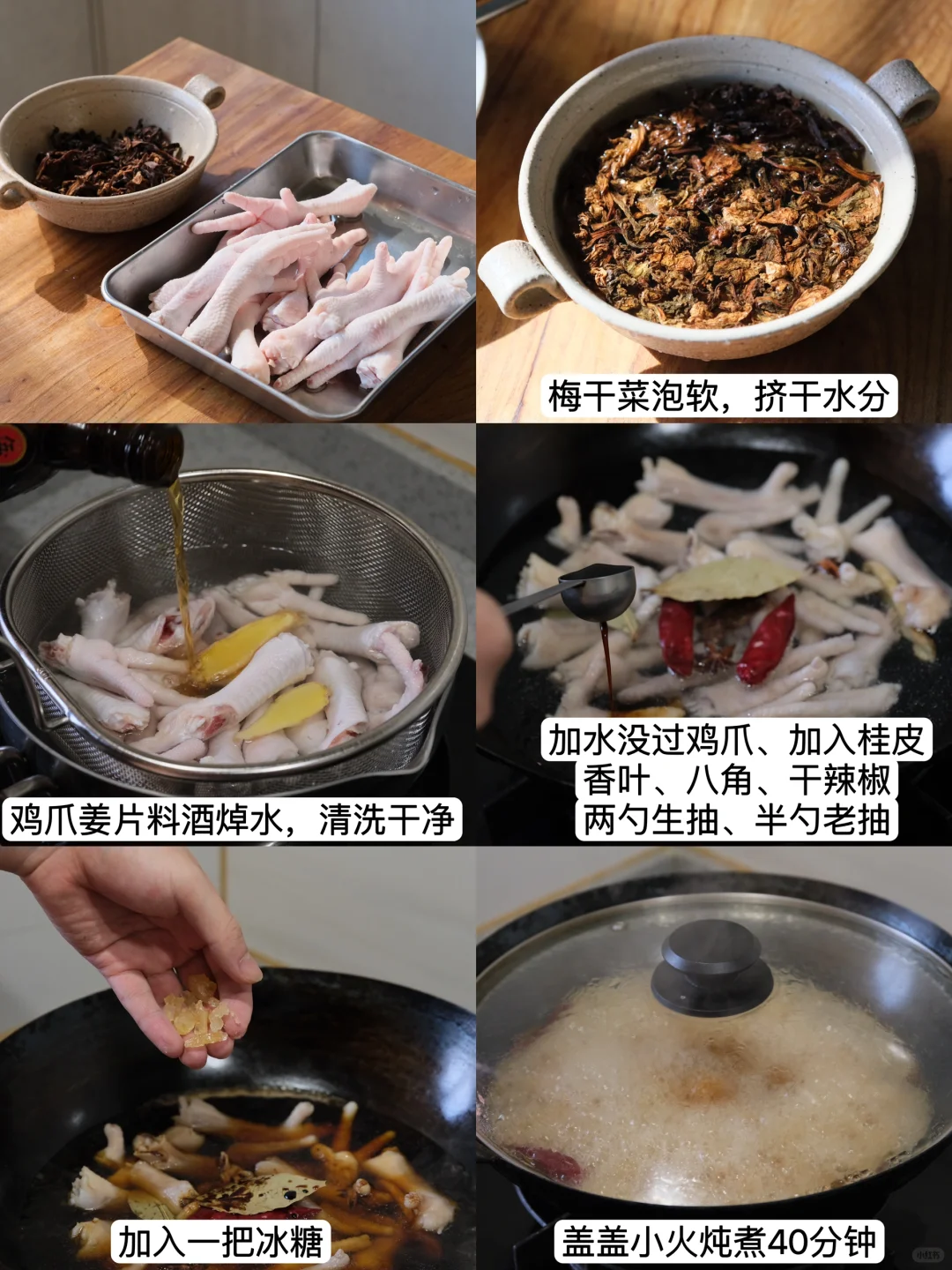 梅干菜泡软，挤干水分

鸡爪姜片料酒焯水，清洗干净

加水没过鸡爪、加入桂皮
香叶、八角、干辣椒
两勺生抽、半勺老抽

加入一把冰糖

盖盖小火炖煮40分钟

小红书