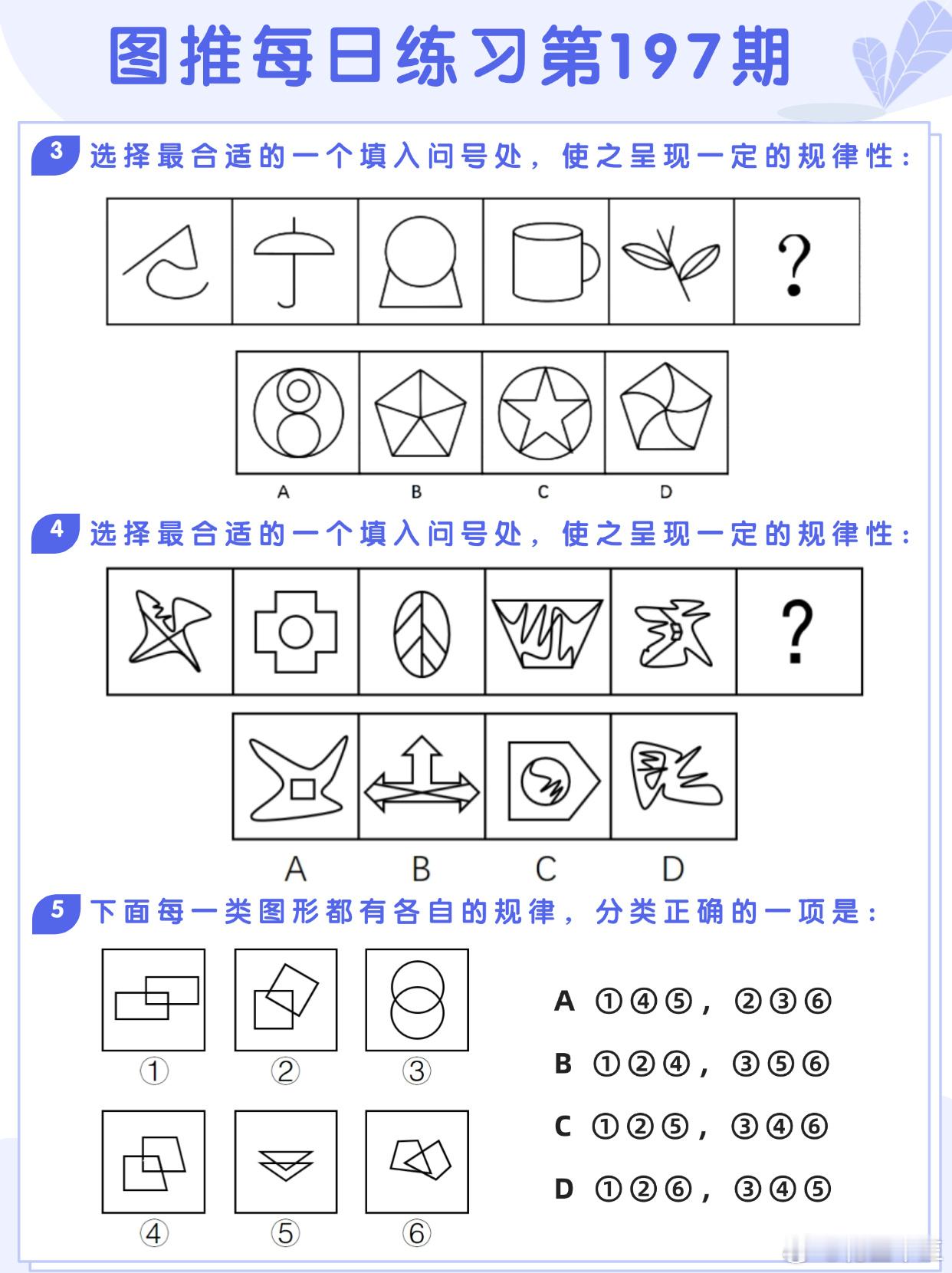 图推每日练习第197期

3 选择最合适的一个填入问号处，使之呈现一定的规律性：

?

A B C D

4 选择最合适的一个填入问号处，使之呈现一定的规律性：

?

A B C D

5 下面每一类图形都有各自的规律，分类正确的一项是：

① ② ③

④ ⑤ ⑥

A ①④⑤，②③⑥

B ①②④，③⑤⑥

C ①②⑤，③④⑥

D ①②⑥，③④⑤