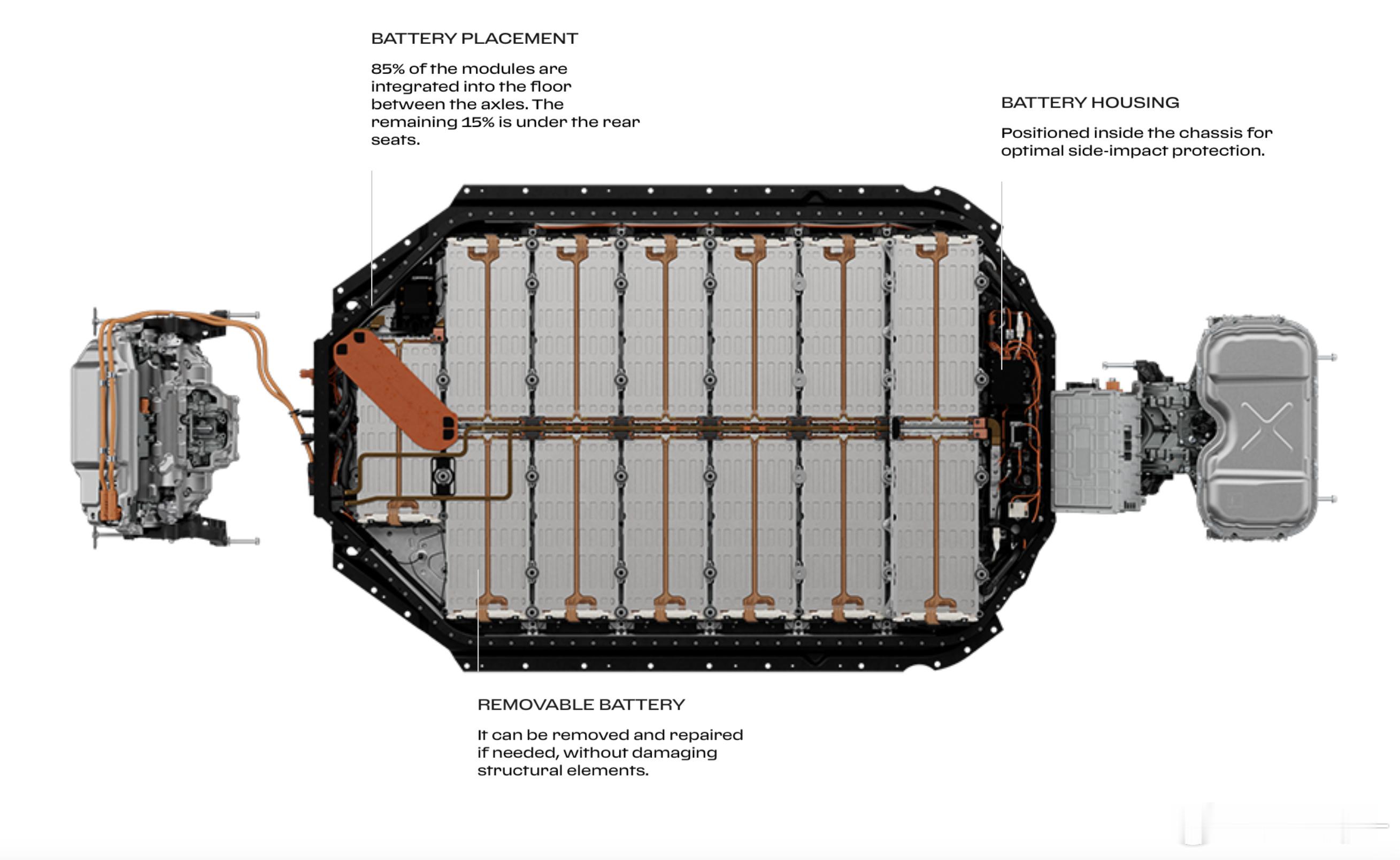 BATTERY PLACEMENT

85% of the modules are integrated into the floor between the axles. The remaining 15% is under the rear seats.

BATTERY HOUSING

Positioned inside the chassis for optimal side-impact protection.

REMOVABLE BATTERY

It can be removed and repaired if needed, without damaging structural elements.