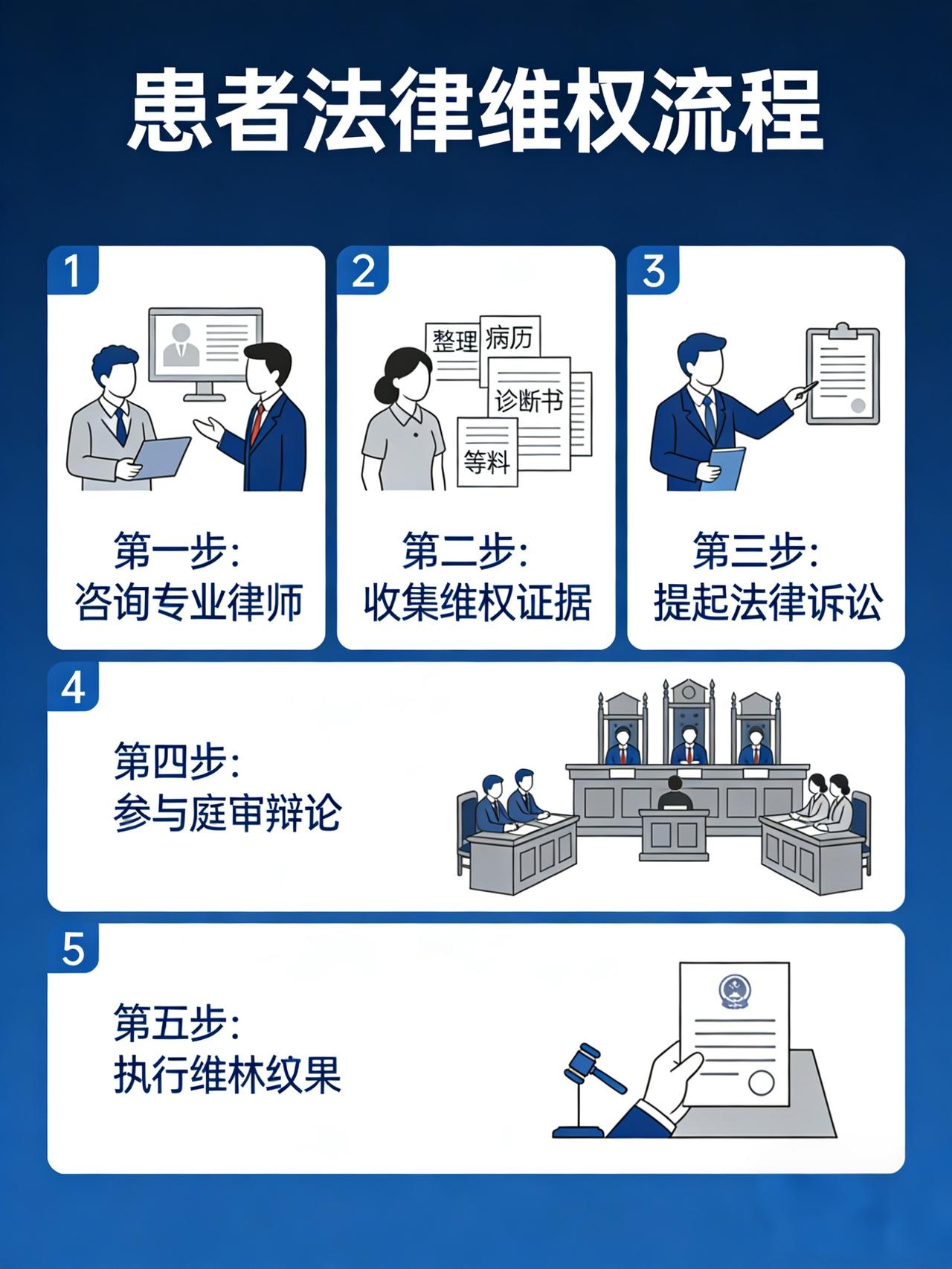 患者法律维权流程

1
第一步:
咨询专业律师

2
整理
病历
诊断书
等料
第二步:
收集维权证据

3
第三步:
提起法律诉讼

4
第四步:
参与庭审辩论

5
第五步:
执行维林纹果