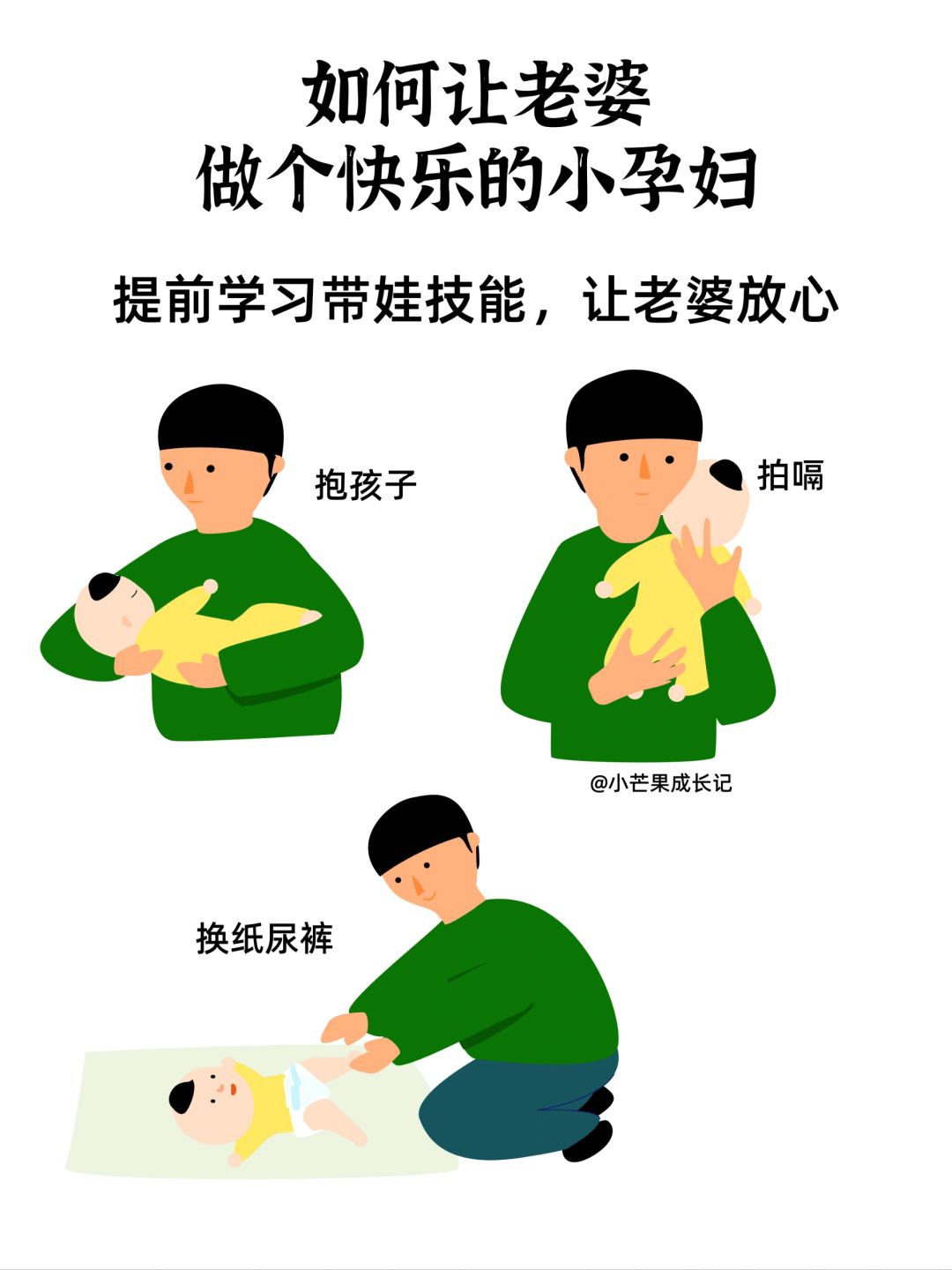 如何让老婆
做个快乐的小孕妇

提前学习带娃技能，让老婆放心

抱孩子

拍嗝

@小芒果成长记

换纸尿裤