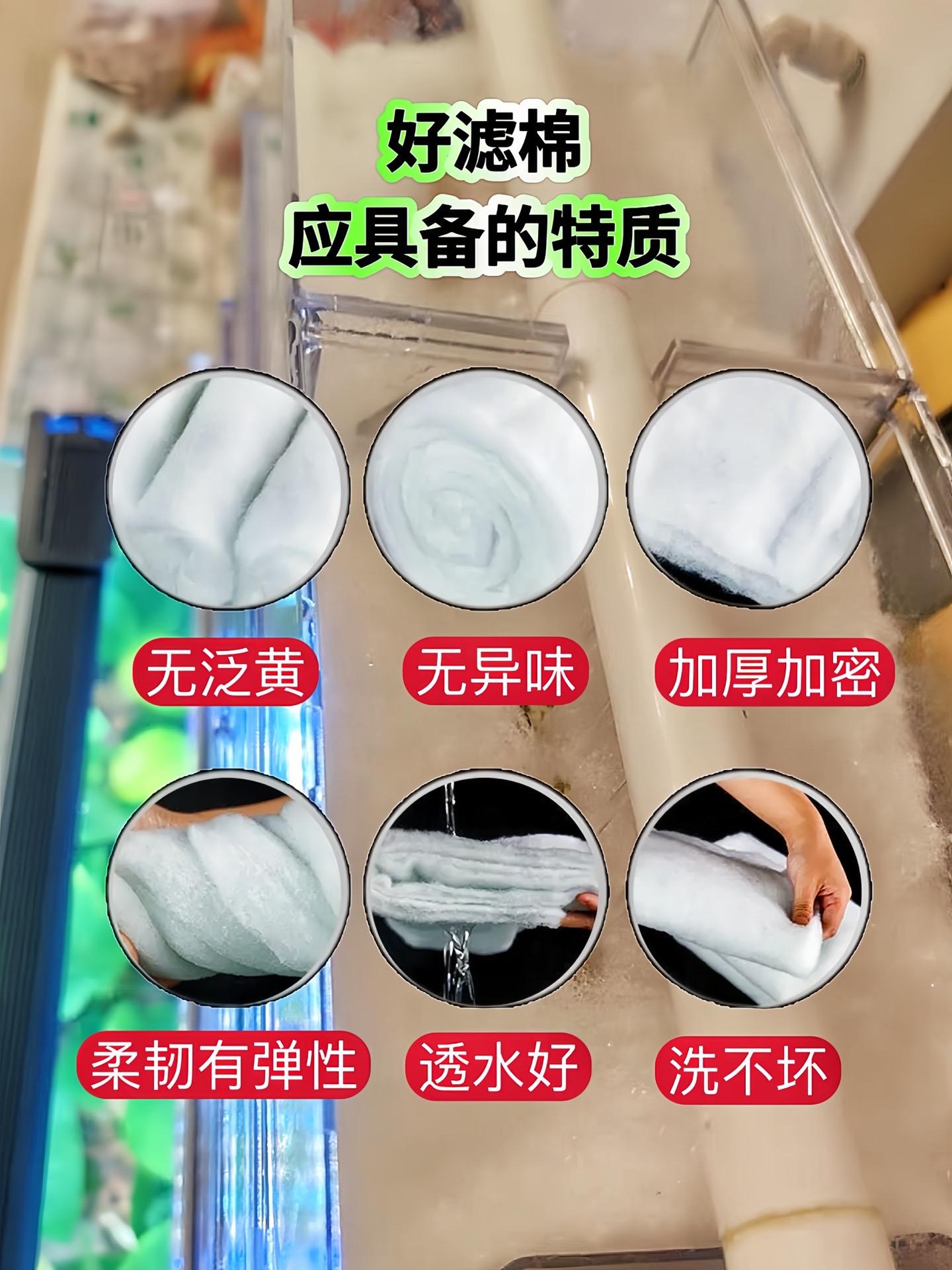 好滤棉
应具备的特质

无泛黄

无异味

加厚加密

柔韧有弹性

透水好

洗不坏