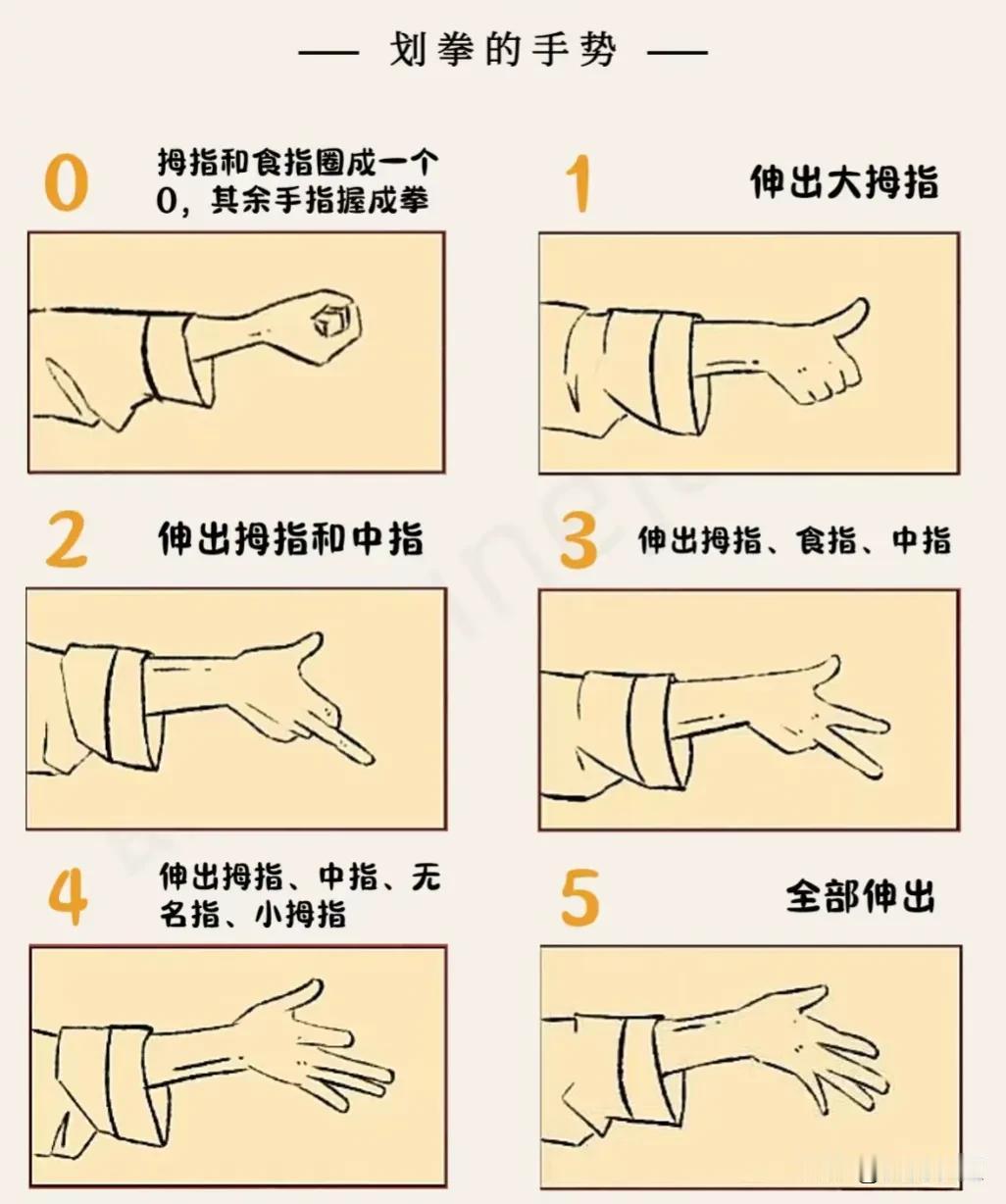 — 划拳的手势 —

0 拇指和食指圈成一个0，其余手指握成拳

1 伸出大拇指

2 伸出拇指和中指

3 伸出拇指、食指、中指

4 伸出拇指、中指、无名指、小拇指

5 全部伸出