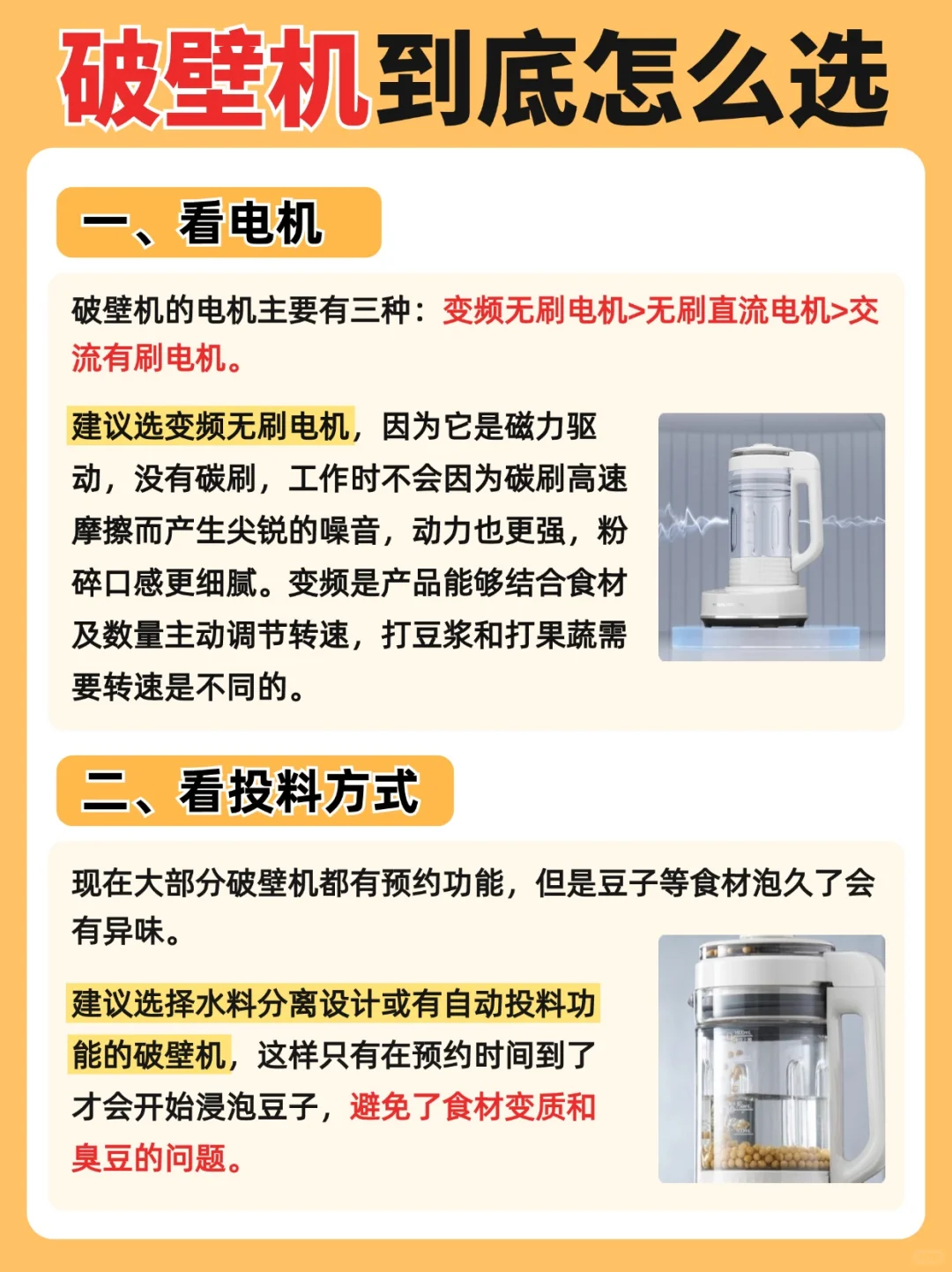 破壁机到底怎么选

一、看电机

破壁机的电机主要有三种：变频无刷电机>无刷直流电机>交流有刷电机。

建议选变频无刷电机，因为它是磁力驱动，没有碳刷，工作时不会因为碳刷高速摩擦而产生尖锐的噪音，动力也更强，粉碎口感更细腻。变频是产品能够结合食材及数量主动调节转速，打豆浆和打果蔬需要转速是不同的。

二、看投料方式

现在大部分破壁机都有预约功能，但是豆子等食材泡久了会有异味。

建议选择水料分离设计或有自动投料功能的破壁机，这样只有在预约时间到了才会开始浸泡豆子，避免了食材变质和臭豆的问题。