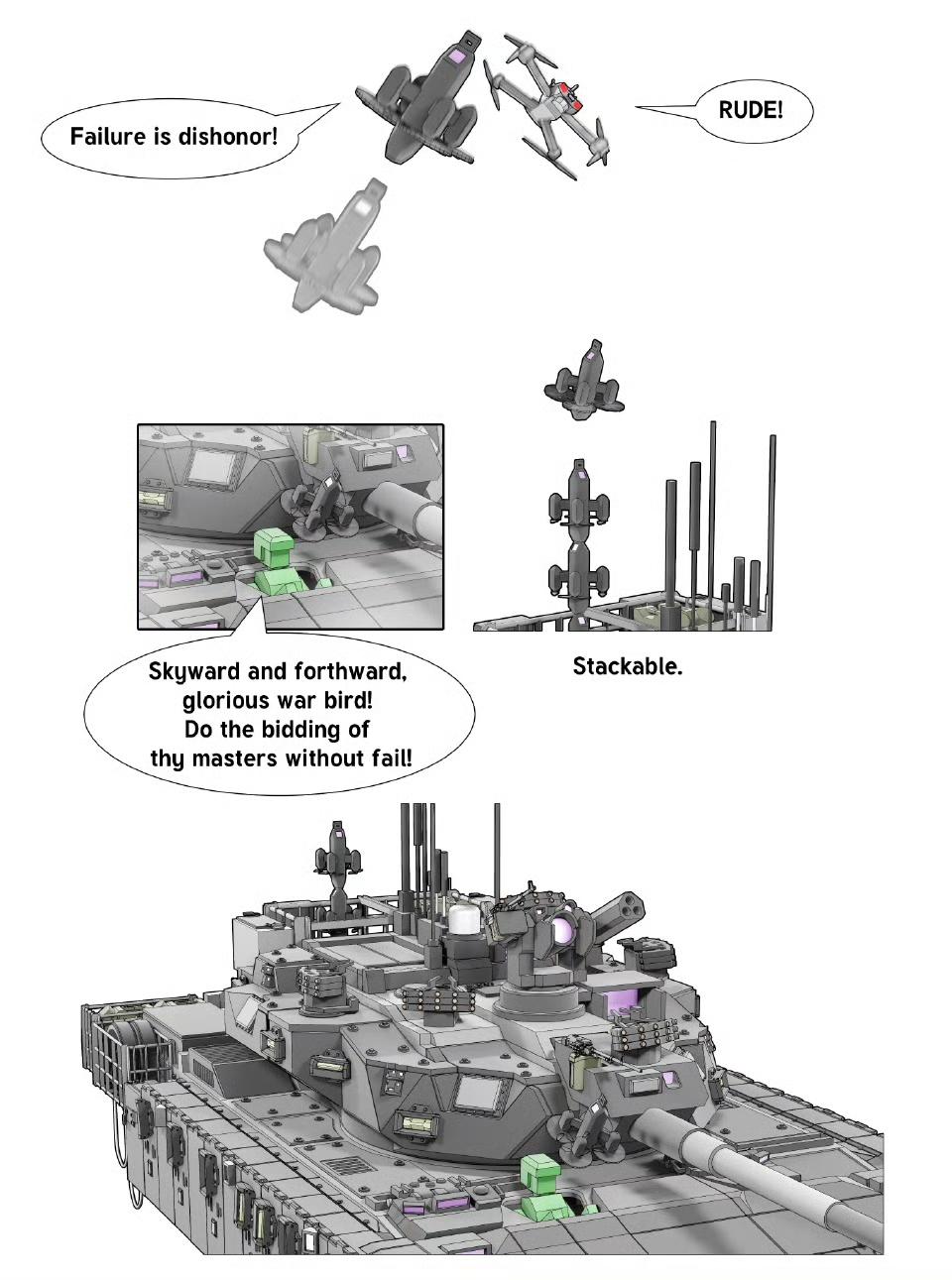 Failure is dishonor!

RUDE!

Skyward and forthward, glorious war bird! Do the bidding of thy masters without fail!

Stackable.