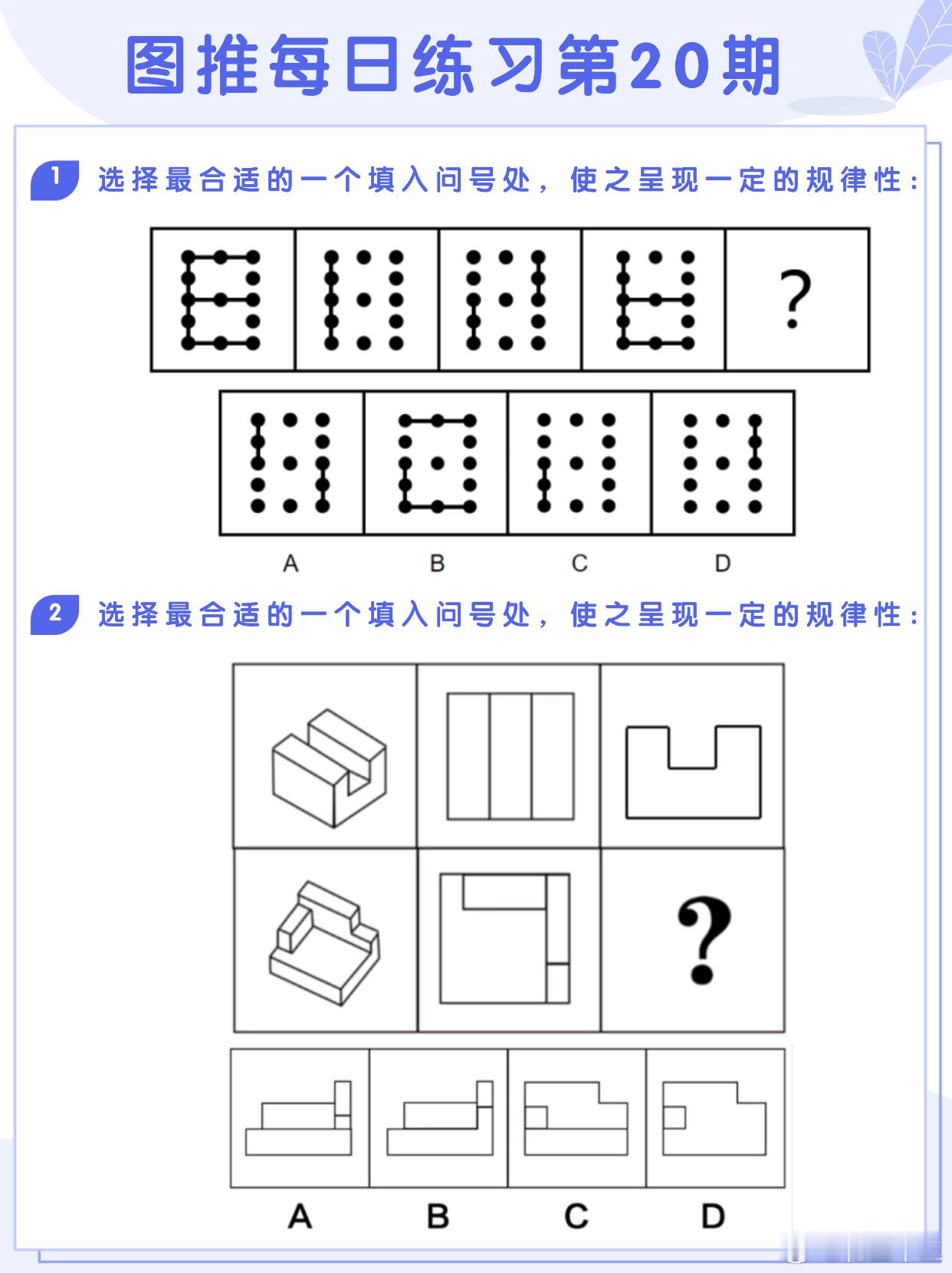 图推每日练习第20期

1 选择最合适的一个填入问号处，使之呈现一定的规律性：

?

A B C D

2 选择最合适的一个填入问号处，使之呈现一定的规律性：

?

A B C D