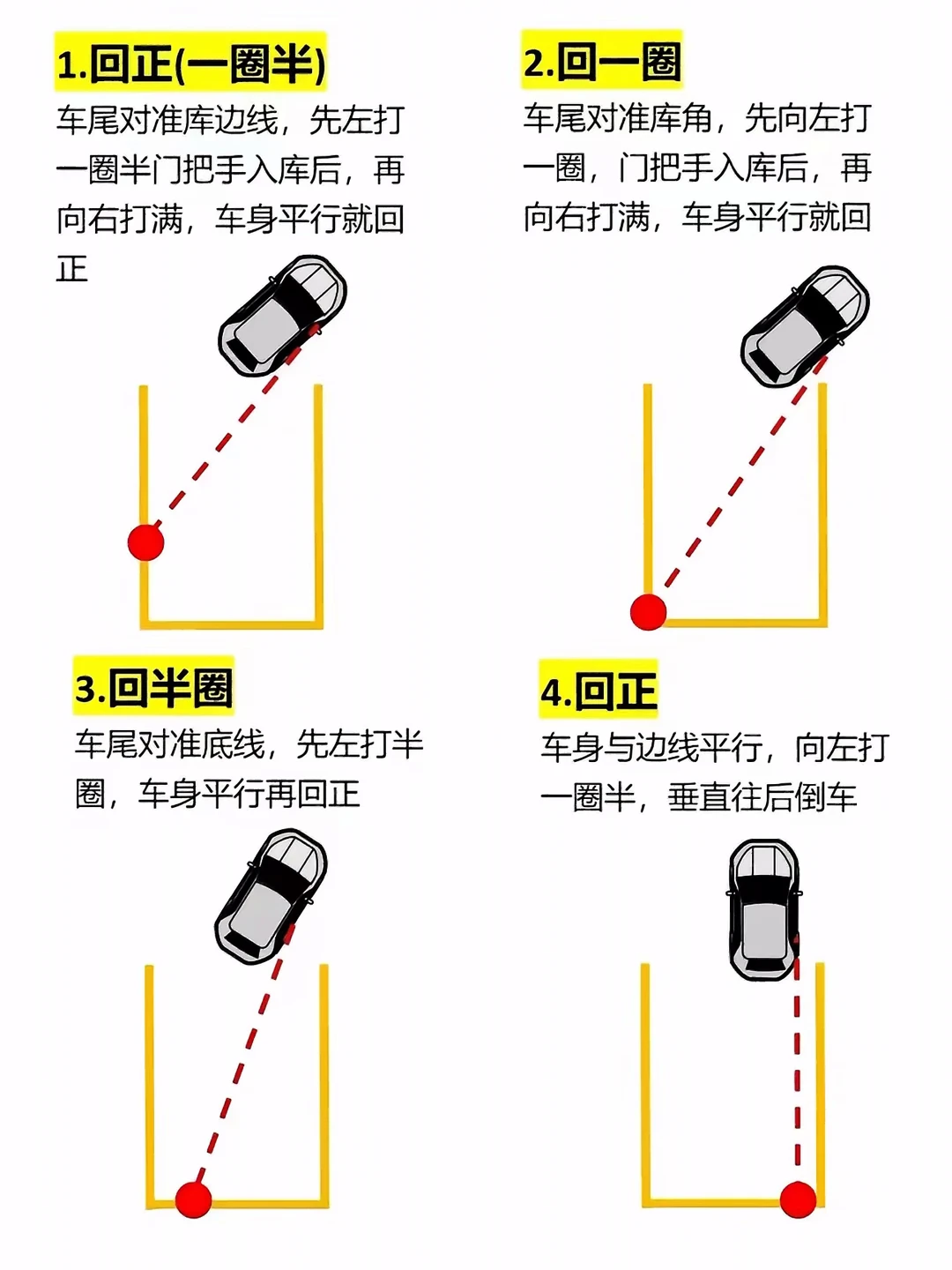 1.回正(一圈半)

车尾对准库边线，先左打一圈半门把手入库后，再向右打满，车身平行就回正

2.回一圈

车尾对准库角，先向左打一圈，门把手入库后，再向右打满，车身平行就回

3.回半圈

车尾对准底线，先左打半圈，车身平行再回正

4.回正

车身与边线平行，向左打一圈半，垂直往后倒车