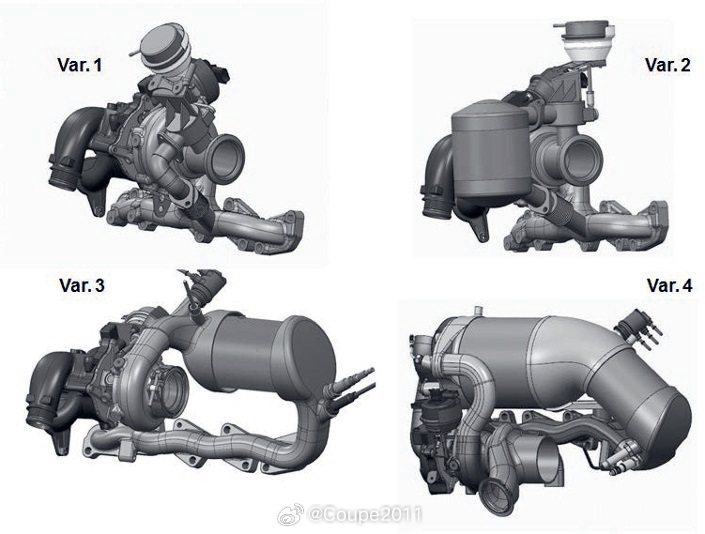 Var. 1

Var. 2

Var. 3

Var. 4

@Coupe2011