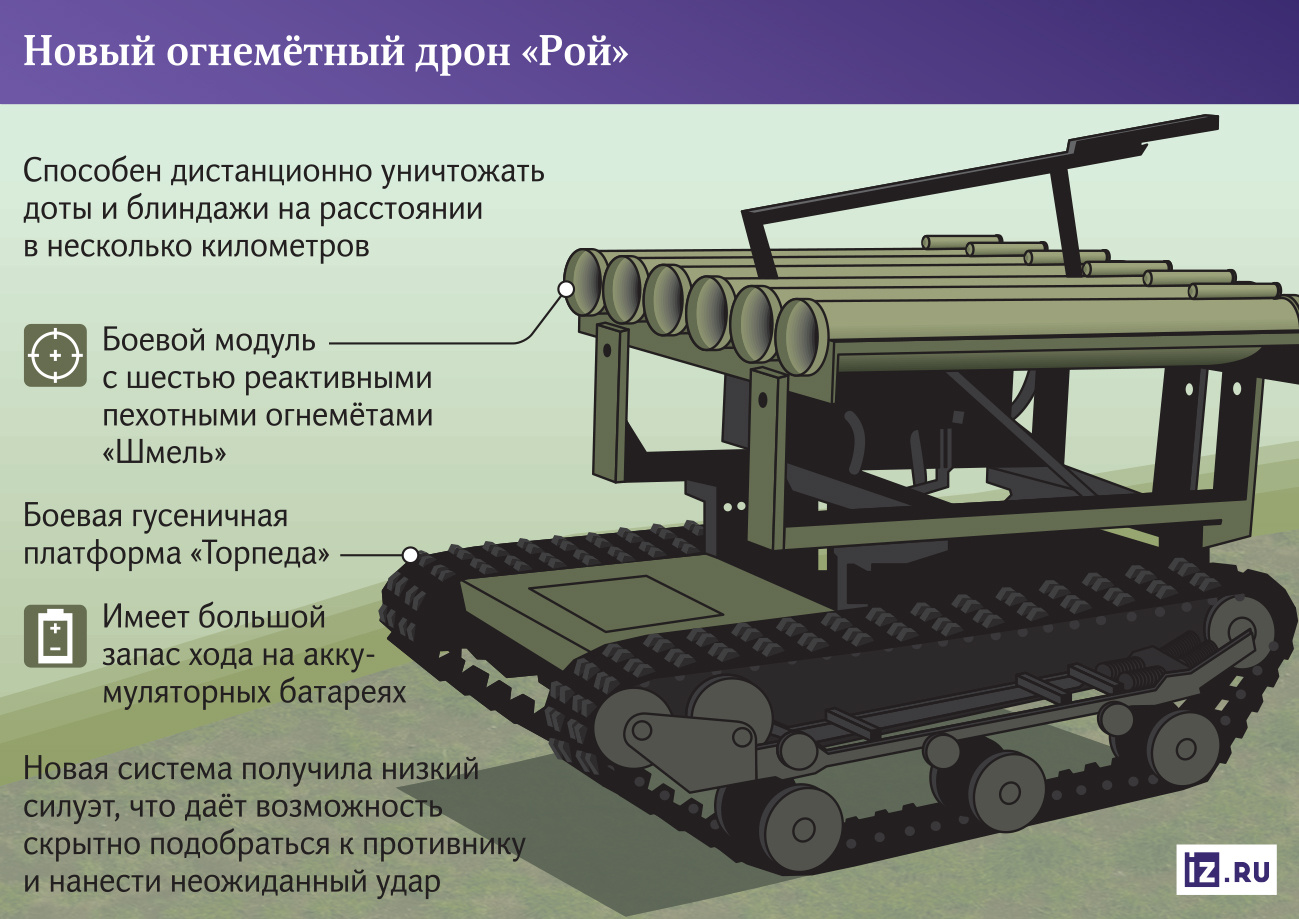 Новый огнемётный дрон «Рой»

Способен дистанционно уничтожать доты и блиндажи на расстоянии в несколько километров

Боевой модуль с шестью реактивными пехотными огнемётами «Шмель»

Боевая гусеничная платформа «Торпеда»

Имеет большой запас хода на аккумуляторных батареях

Новая система получила низкий силуэт, что даёт возможность скрытно подобраться к противнику и нанести неожиданный удар

iz.RU