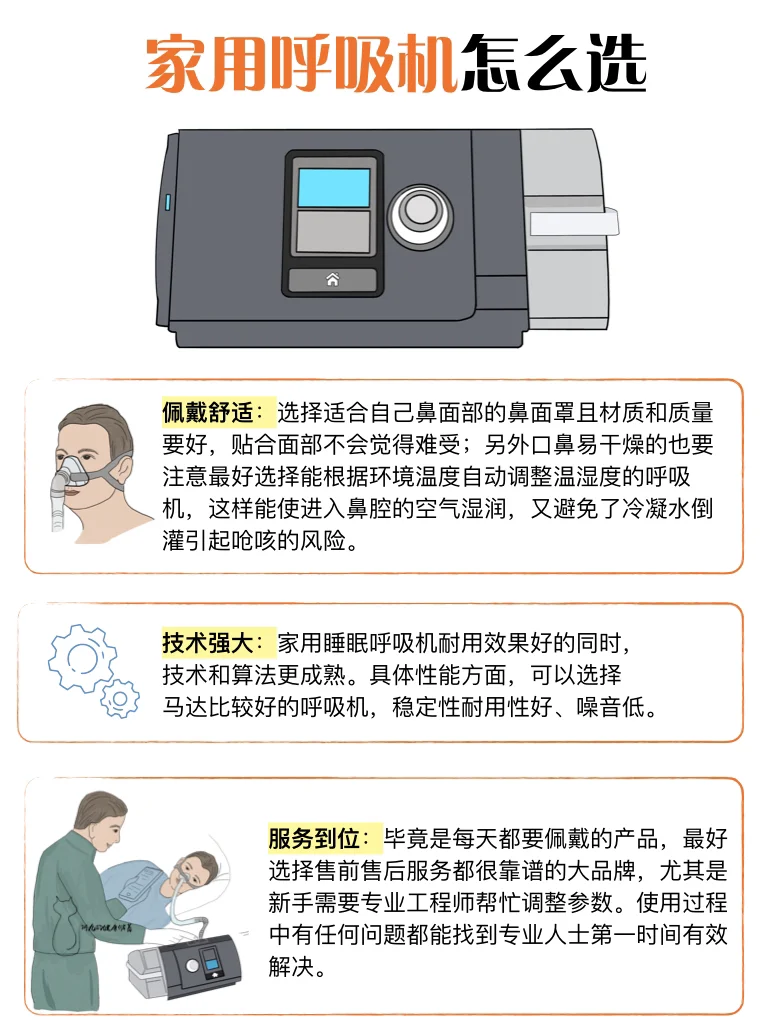 家用呼吸机怎么选

佩戴舒适：选择适合自己鼻面部的鼻面罩且材质和质量要好，贴合面部不会觉得难受；另外口鼻易干燥的也要注意最好选择能根据环境温度自动调整温湿度的呼吸机，这样能使进入鼻腔的空气湿润，又避免了冷凝水倒灌引起呛咳的风险。

技术强大：家用睡眠呼吸机耐用效果好的同时，技术和算法更成熟。具体性能方面，可以选择马达比较好的呼吸机，稳定性耐用性好、噪音低。

服务到位：毕竟是每天都要佩戴的产品，最好选择售前售后服务都很靠谱的大品牌，尤其是新手需要专业工程师帮忙调整参数。使用过程中有任何问题都能找到专业人士第一时间有效解决。