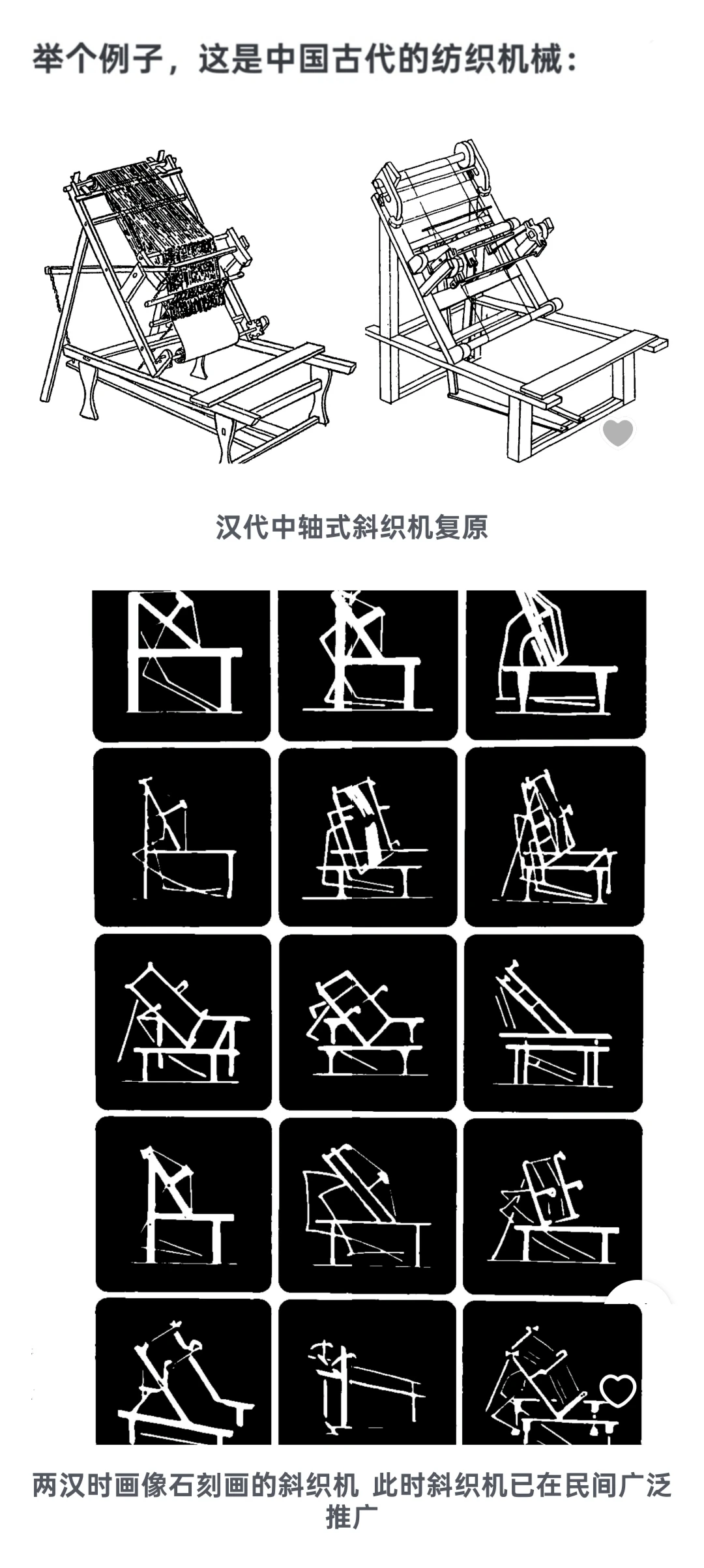 举个例子，这是中国古代的纺织机械：

汉代中轴式斜织机复原

两汉时画像石刻画的斜织机 此时斜织机已在民间广泛推广