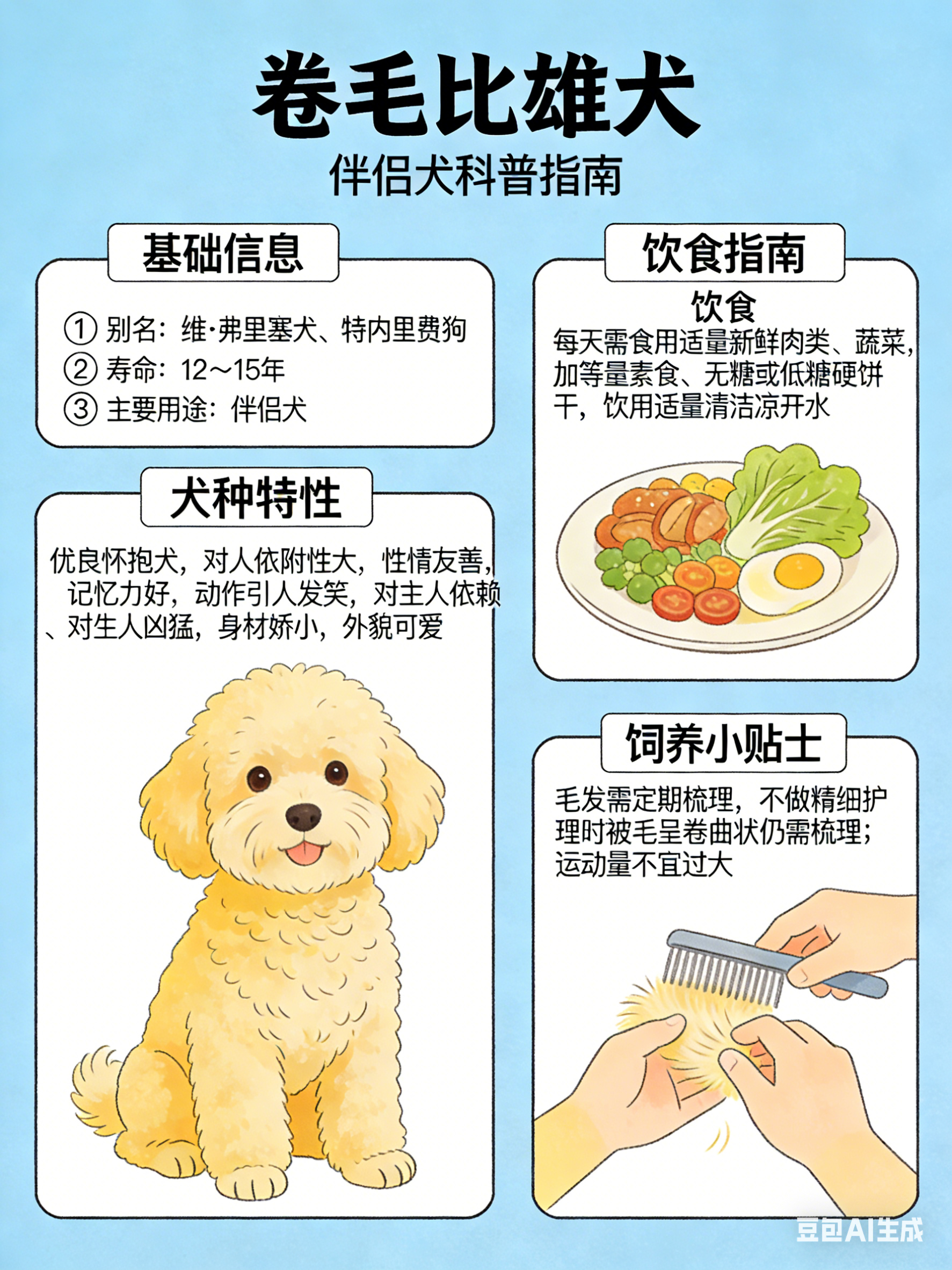 卷毛比雄犬
伴侣犬科普指南

基础信息

① 别名：维·弗里塞犬、特内里费狗
② 寿命：12～15年
③ 主要用途：伴侣犬

犬种特性

优良怀抱犬，对人依附性大，性情友善，记忆力好，动作引人发笑，对主人依赖、对生人凶猛，身材娇小，外貌可爱

饮食指南

饮食
每天需食用适量新鲜肉类、蔬菜，加等量素食、无糖或低糖硬饼干，饮用适量清洁凉开水

饲养小贴士

毛发需定期梳理，不做精细护理时被毛呈卷曲状仍需梳理；运动量不宜过大

豆包AI生成