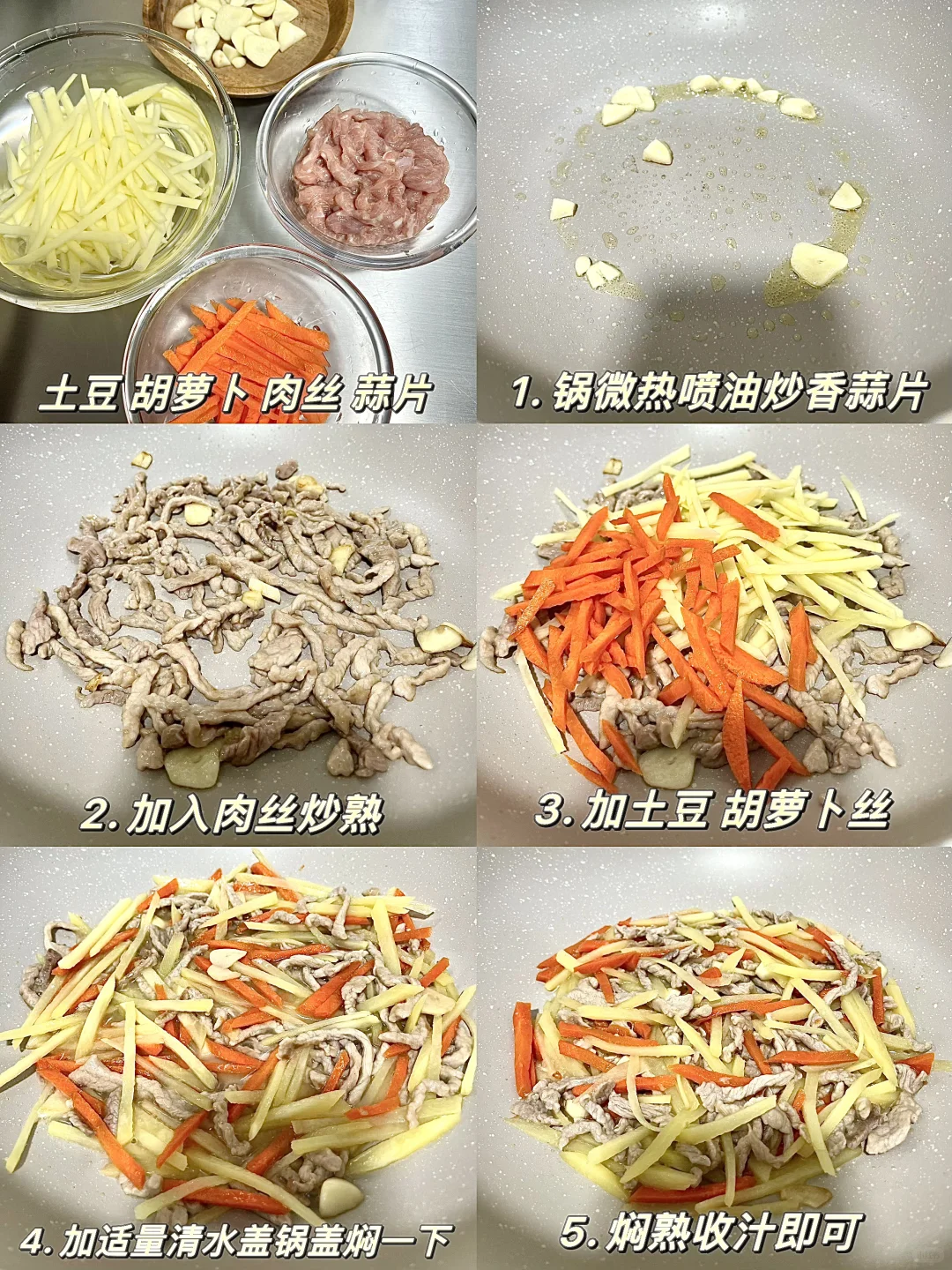 土豆 胡萝卜 肉丝 蒜片

1. 锅微热喷油炒香蒜片

2. 加入肉丝炒熟

3. 加土豆 胡萝卜丝

4. 加适量清水盖锅盖焖一下

5. 焖熟收汁即可