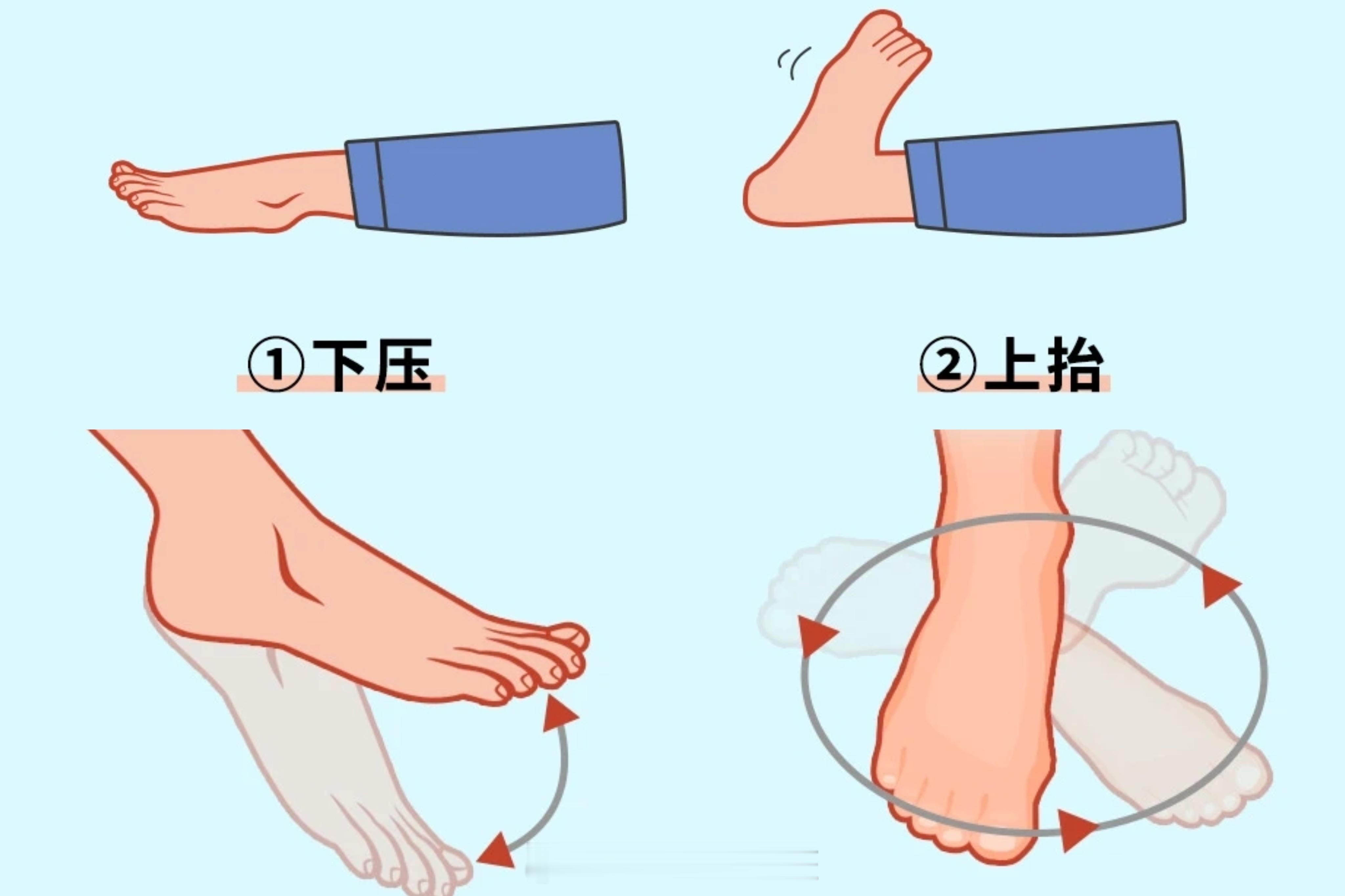 ①下压

②上抬