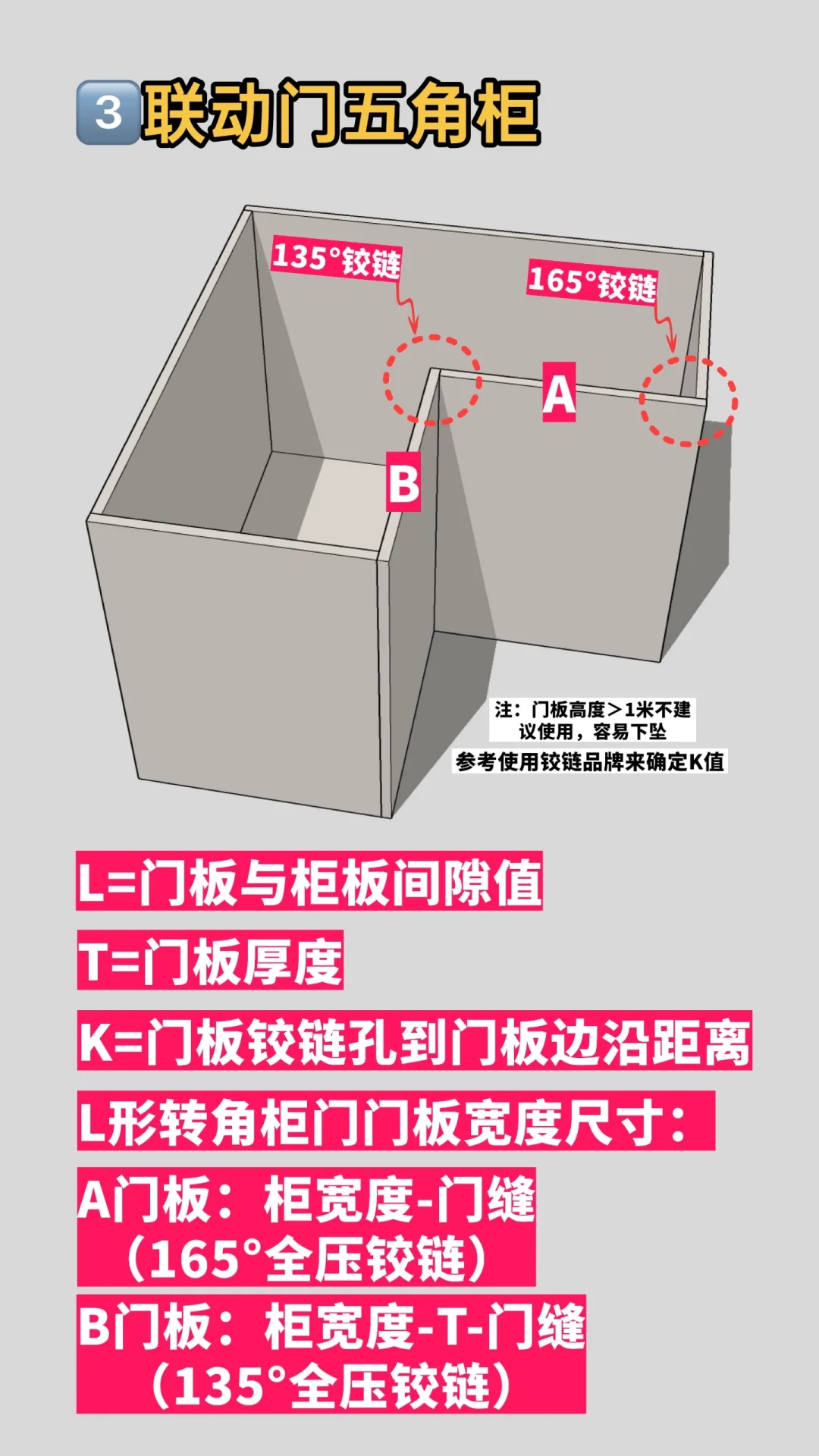 3 联动门五角柜

135°铰链

165°铰链

A

B

注：门板高度＞1米不建议使用，容易下坠

参考使用铰链品牌来确定K值

L=门板与柜板间隙值

T=门板厚度

K=门板铰链孔到门板边沿距离

L形转角柜门门板宽度尺寸：

A门板：柜宽度-门缝（165°全压铰链）

B门板：柜宽度-T-门缝（135°全压铰链）