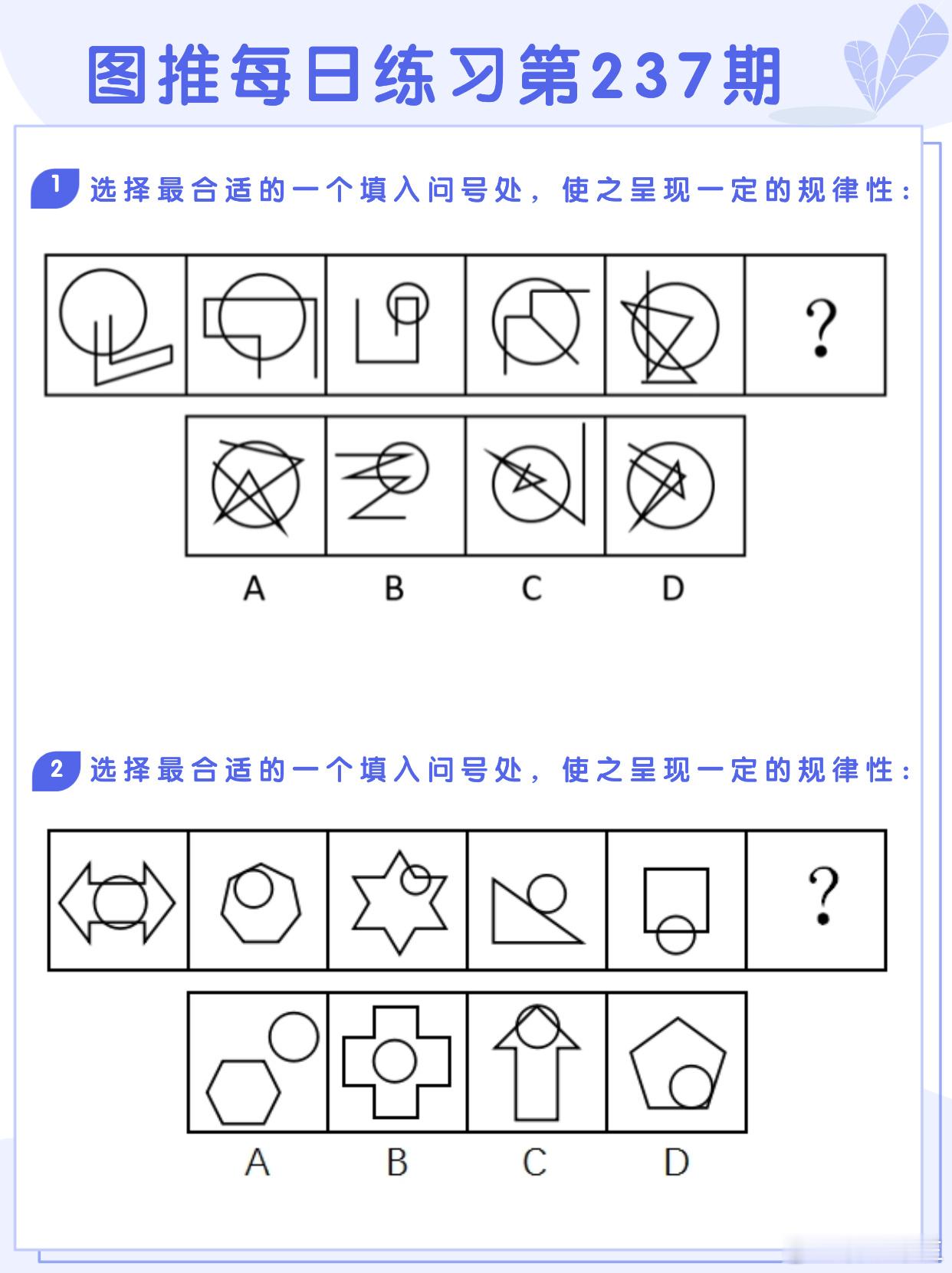 图推每日练习第237期

1 选择最合适的一个填入问号处，使之呈现一定的规律性：

?

A B C D

2 选择最合适的一个填入问号处，使之呈现一定的规律性：

?

A B C D