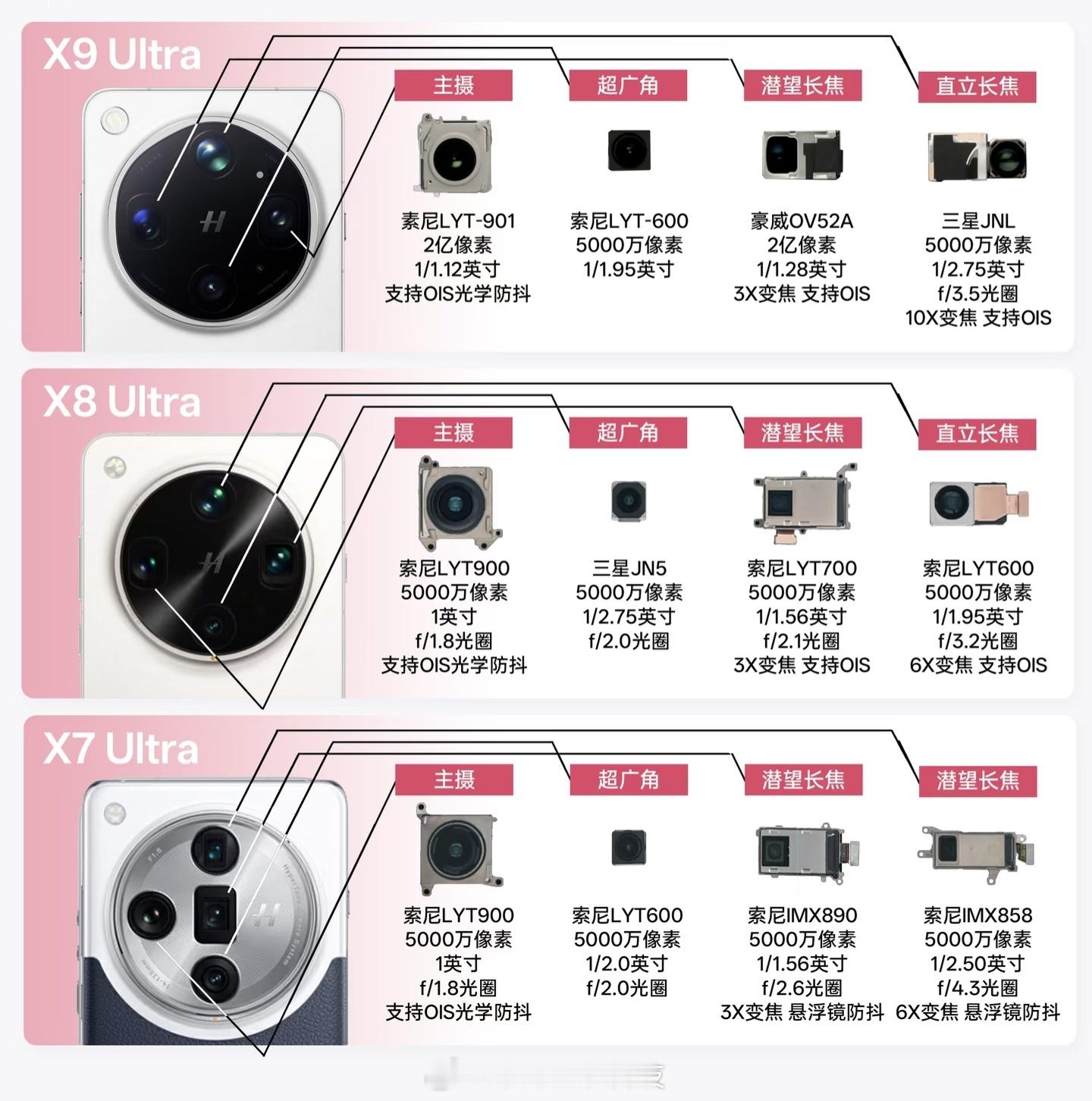 X9 Ultra

主摄
索尼LYT-901
2亿像素
1/1.12英寸
支持OIS光学防抖

超广角
索尼LYT-600
5000万像素
1/1.95英寸

潜望长焦
豪威OV52A
2亿像素
1/1.28英寸
3X变焦 支持OIS

直立长焦
三星JNL
5000万像素
1/2.75英寸
f/3.5光圈
10X变焦 支持OIS

X8 Ultra

主摄
索尼LYT900
5000万像素
1英寸
f/1.8光圈
支持OIS光学防抖

超广角
三星JN5
5000万像素
1/2.75英寸
f/2.0光圈

潜望长焦
索尼LYT700
5000万像素
1/1.56英寸
f/2.1光圈
3X变焦 支持OIS

直立长焦
索尼LYT600
5000万像素
1/1.95英寸
f/3.2光圈
6X变焦 支持OIS

X7 Ultra

主摄
索尼LYT900
5000万像素
1英寸
f/1.8光圈
支持OIS光学防抖

超广角
索尼LYT600
5000万像素
1/2.0英寸
f/2.0光圈

潜望长焦
索尼IMX890
5000万像素
1/1.56英寸
f/2.6光圈
3X变焦 悬浮镜防抖

潜望长焦
索尼IMX858
5000万像素
1/2.50英寸
f/4.3光圈
6X变焦 悬浮镜防抖