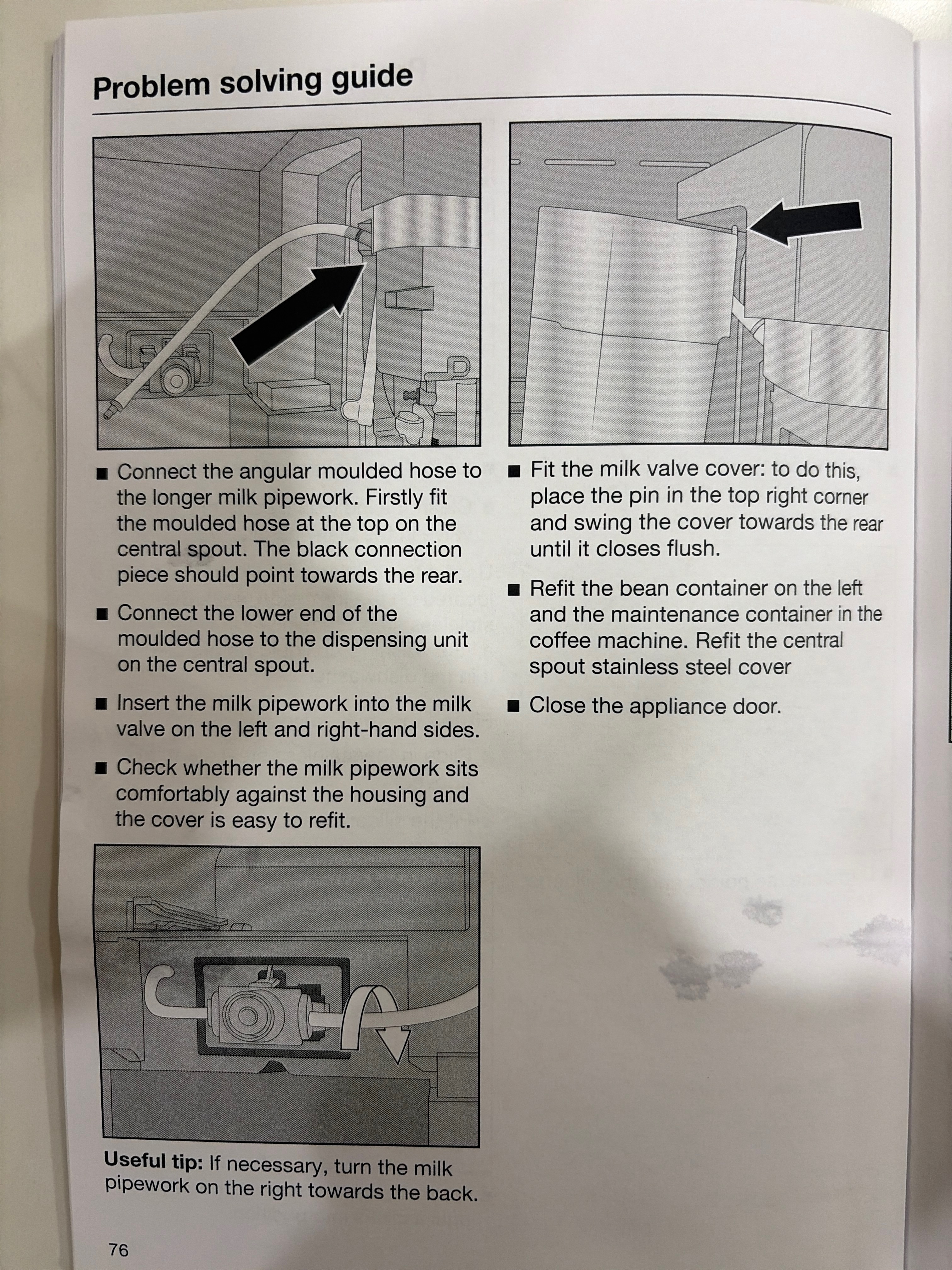 Problem solving guide

■ Connect the angular moulded hose to the longer milk pipework. Firstly fit the moulded hose at the top on the central spout. The black connection piece should point towards the rear.

■ Connect the lower end of the moulded hose to the dispensing unit on the central spout.

■ Insert the milk pipework into the milk valve on the left and right-hand sides.

■ Check whether the milk pipework sits comfortably against the housing and the cover is easy to refit.

**Useful tip:** If necessary, turn the milk pipework on the right towards the back.

■ Fit the milk valve cover: to do this, place the pin in the top right corner and swing the cover towards the rear until it closes flush.

■ Refit the bean container on the left and the maintenance container in the coffee machine. Refit the central spout stainless steel cover

■ Close the appliance door.

76