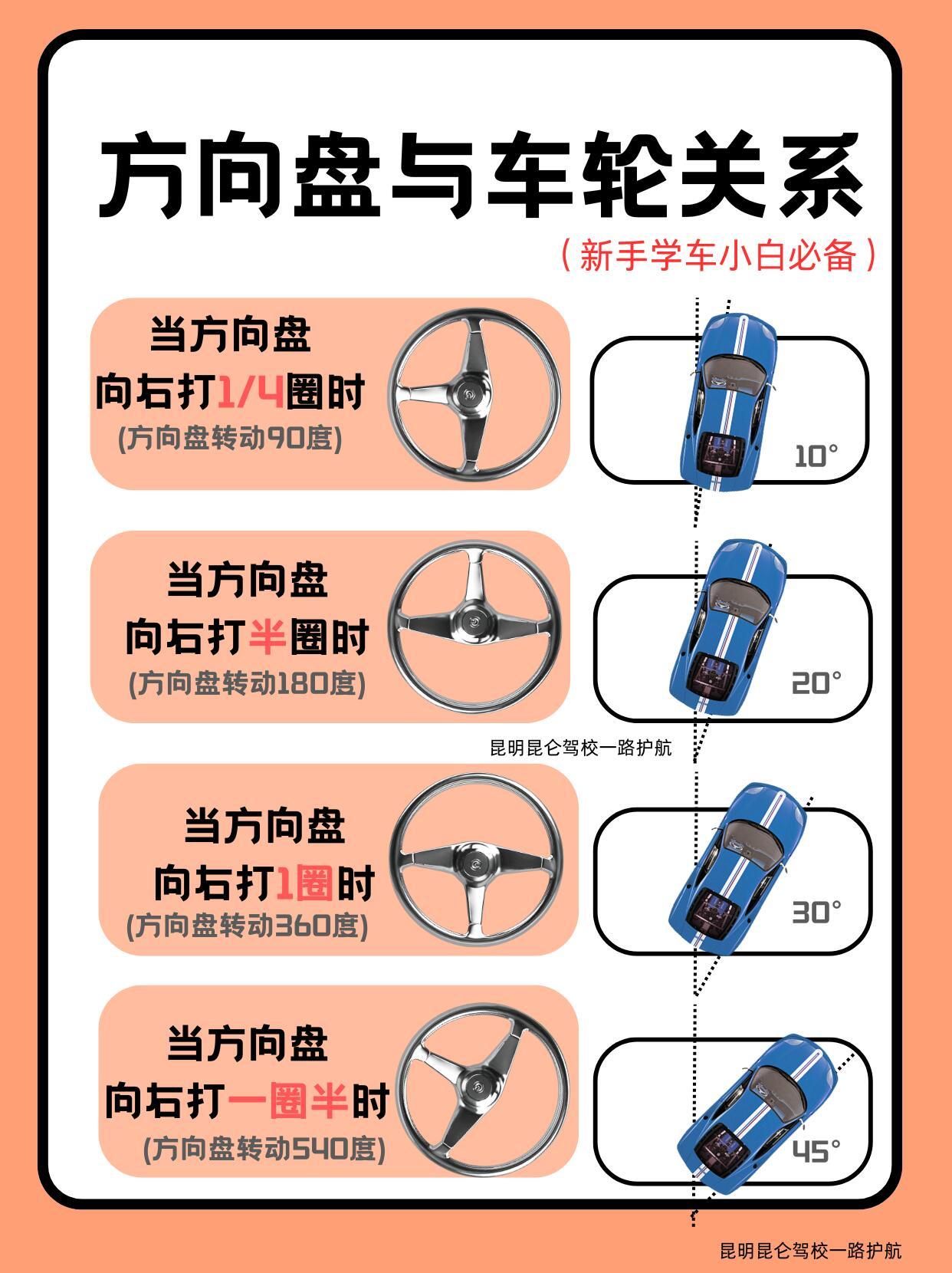 方向盘与车轮关系

（新手学车小白必备）

当方向盘
向右打1/4圈时
(方向盘转动90度)

10°

当方向盘
向右打半圈时
(方向盘转动180度)

20°

昆明昆仑驾校一路护航

当方向盘
向右打1圈时
(方向盘转动360度)

30°

当方向盘
向右打一圈半时
(方向盘转动540度)

45°

昆明昆仑驾校一路护航