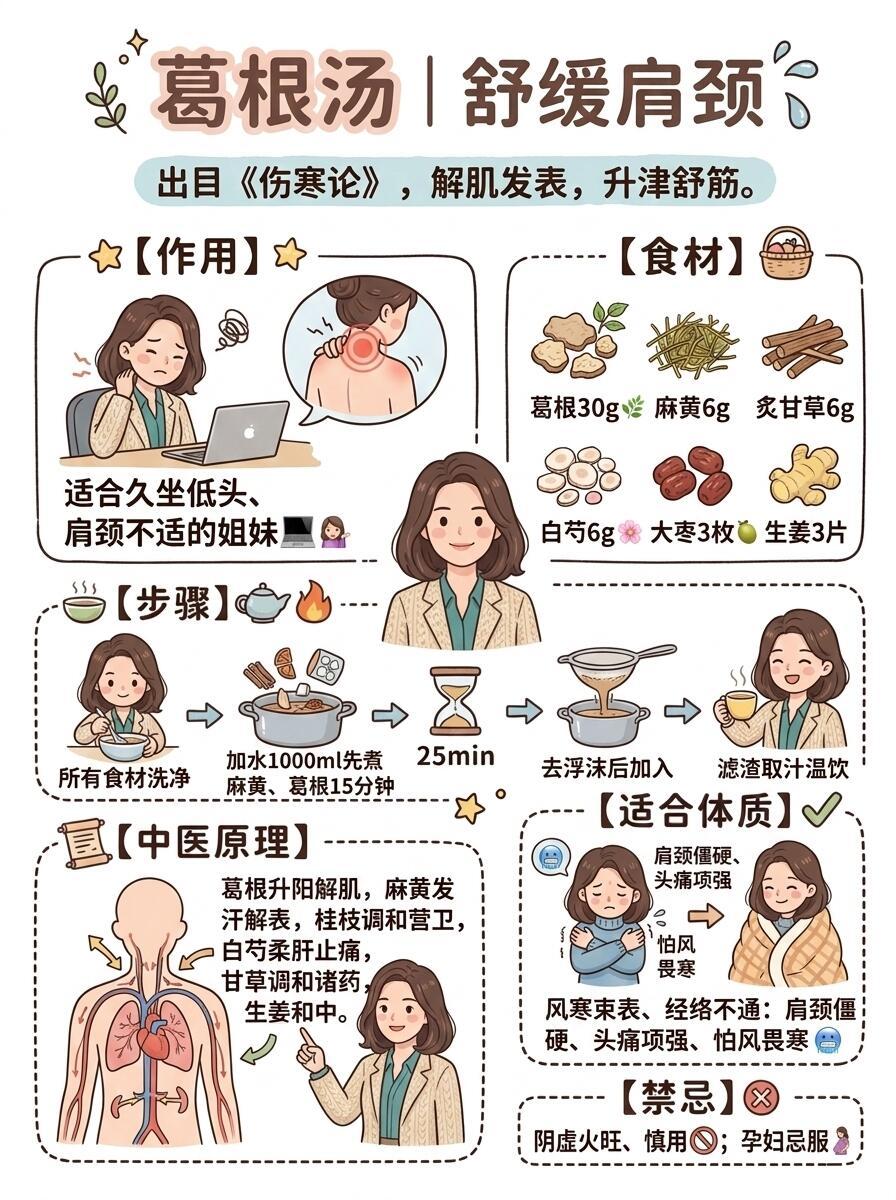 葛根汤 | 舒缓肩颈

出目《伤寒论》，解肌发表，升津舒筋。

【作用】

适合久坐低头、肩颈不适的姐妹

【食材】

葛根30g 麻黄6g 炙甘草6g
白芍6g 大枣3枚 生姜3片

【步骤】

所有食材洗净
加水1000ml先煮麻黄、葛根15分钟
25min
去浮沫后加入
滤渣取汁温饮

【中医原理】

葛根升阳解肌，麻黄发汗解表，桂枝调和营卫，白芍柔肝止痛，甘草调和诸药，生姜和中。

【适合体质】

肩颈僵硬、头痛项强
怕风畏寒

风寒束表、经络不通：肩颈僵硬、头痛项强、怕风畏寒

【禁忌】

阴虚火旺、慎用；孕妇忌服