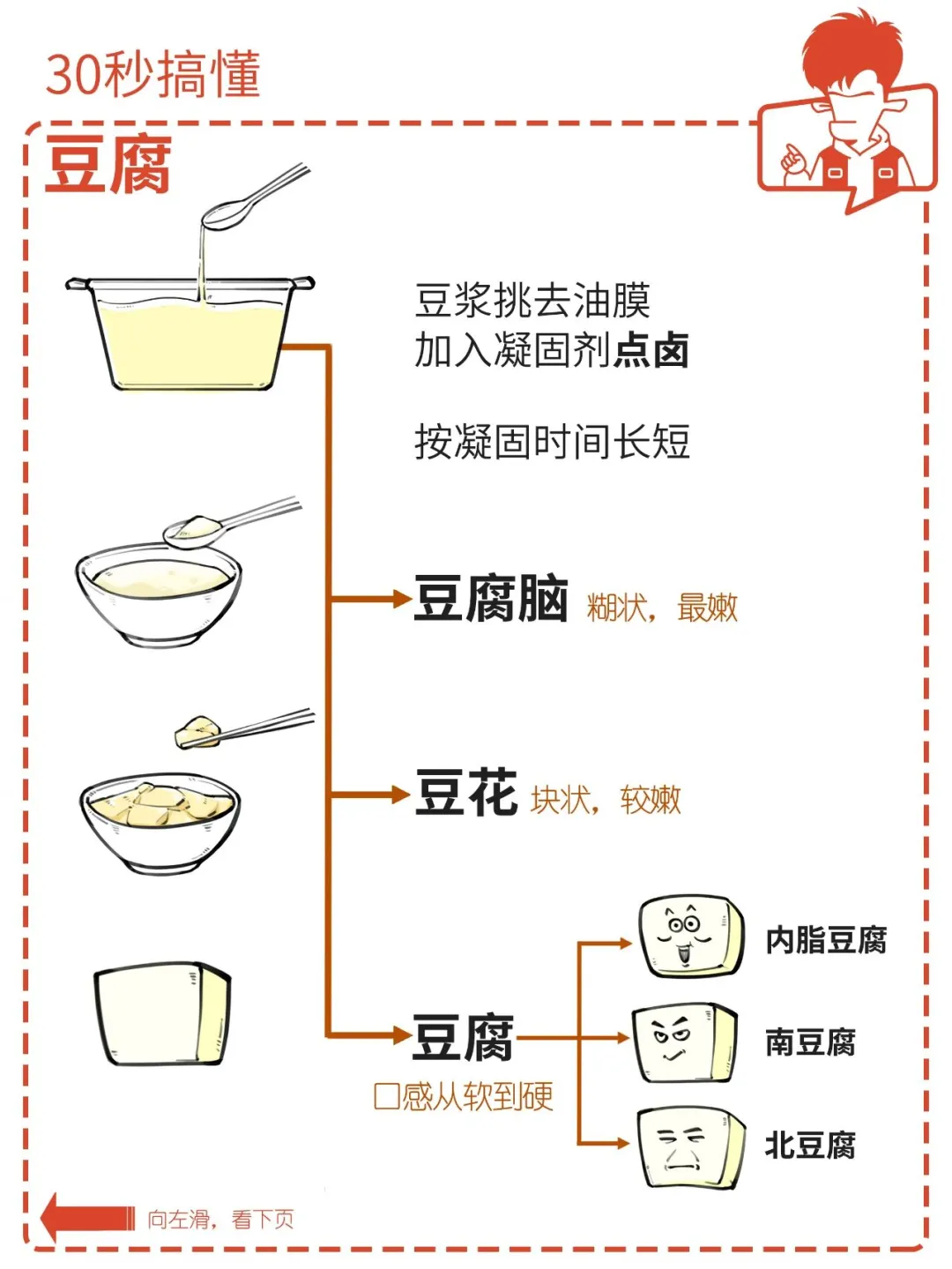 30秒搞懂

豆腐

豆浆挑去油膜
加入凝固剂点卤

按凝固时间长短

豆腐脑 糊状，最嫩

豆花 块状，较嫩

豆腐
口感从软到硬

内脂豆腐

南豆腐

北豆腐

向左滑，看下页