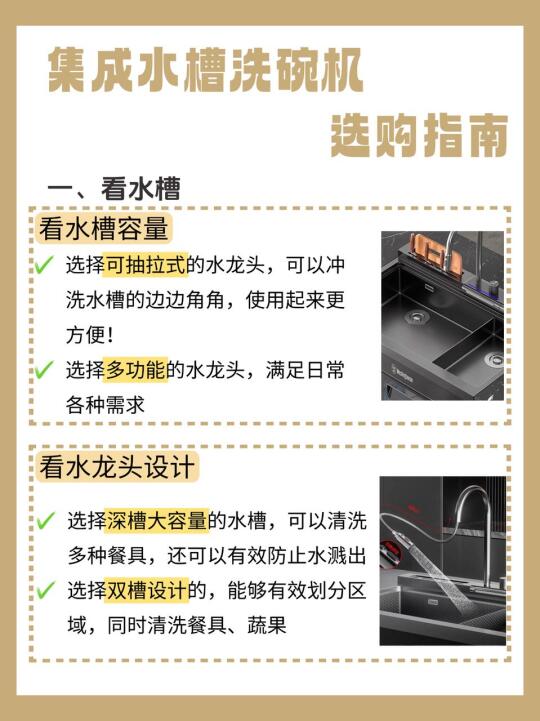 集成水槽洗碗机

选购指南

一、看水槽

看水槽容量

✓ 选择可抽拉式的水龙头，可以冲洗水槽的边边角角，使用起来更方便！

✓ 选择多功能的水龙头，满足日常各种需求

看水龙头设计

✓ 选择深槽大容量的水槽，可以清洗多种餐具，还可以有效防止水溅出

✓ 选择双槽设计的，能够有效划分区域，同时清洗餐具、蔬果