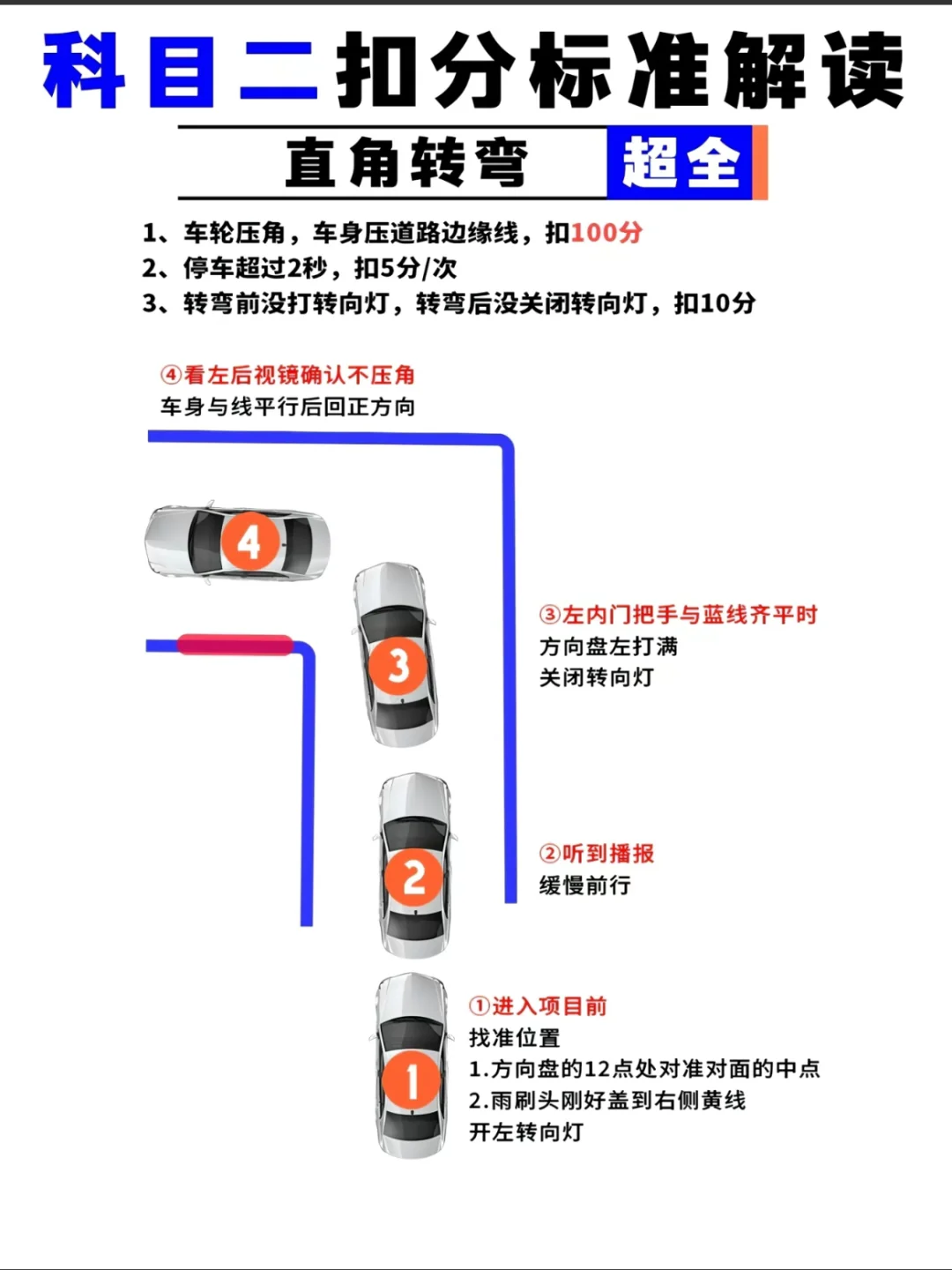 科目二扣分标准解读

直角转弯 超全

1、车轮压角，车身压道路边缘线，扣100分
2、停车超过2秒，扣5分/次
3、转弯前没打转向灯，转弯后没关闭转向灯，扣10分

④看左后视镜确认不压角
车身与线平行后回正方向

4

3

③左内门把手与蓝线齐平时
方向盘左打满
关闭转向灯

2

②听到播报
缓慢前行

1

①进入项目前
找准位置
1.方向盘的12点处对准对面的中点
2.雨刷头刚好盖到右侧黄线
开左转向灯