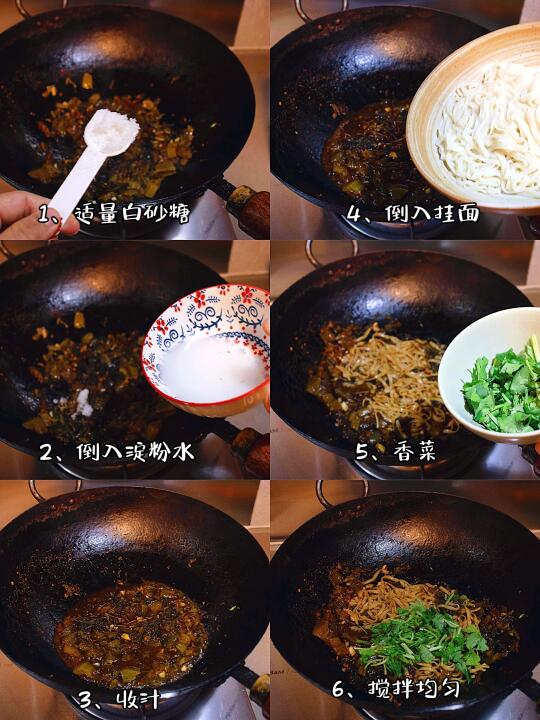 1、适量白砂糖

2、倒入淀粉水

3、收汁

4、倒入挂面

5、香菜

6、搅拌均匀