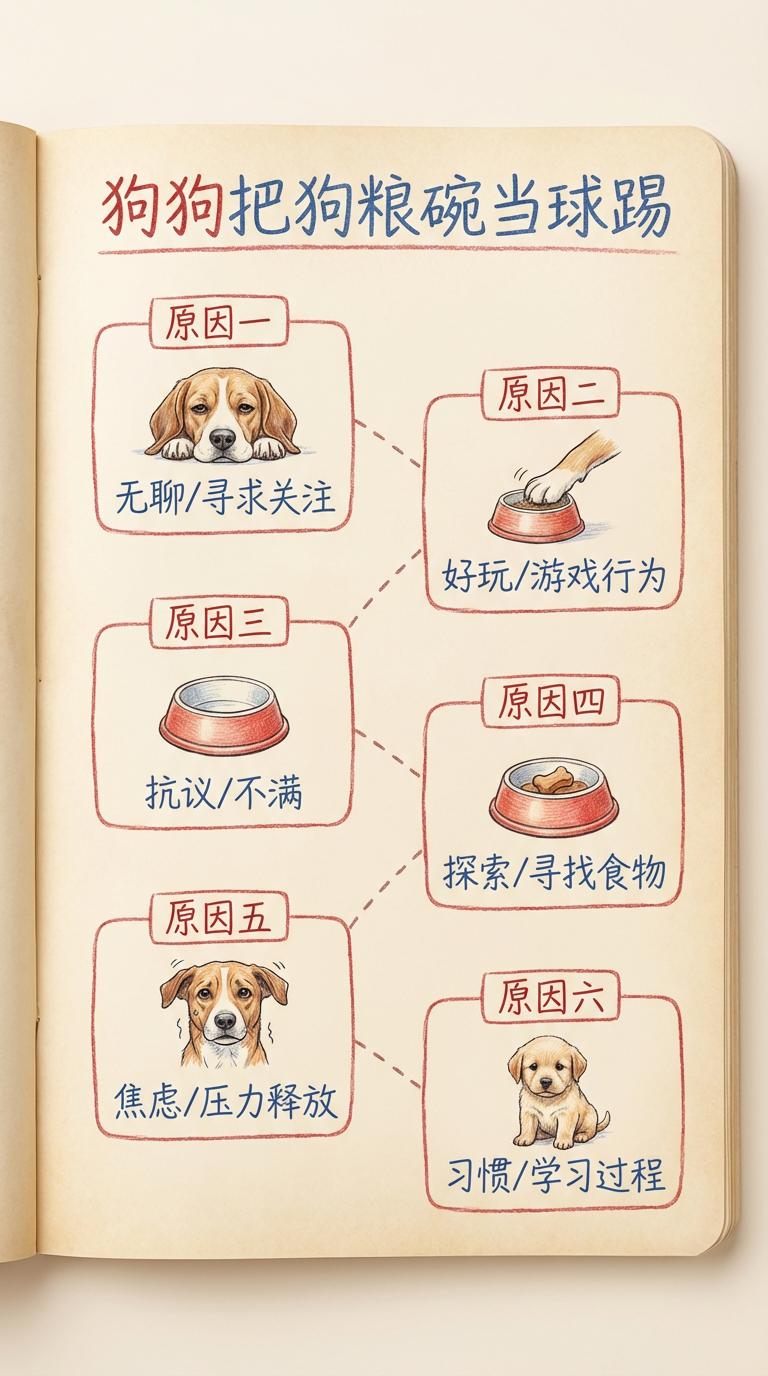 狗狗把狗粮碗当球踢

原因一
无聊/寻求关注

原因二
好玩/游戏行为

原因三
抗议/不满

原因四
探索/寻找食物

原因五
焦虑/压力释放

原因六
习惯/学习过程