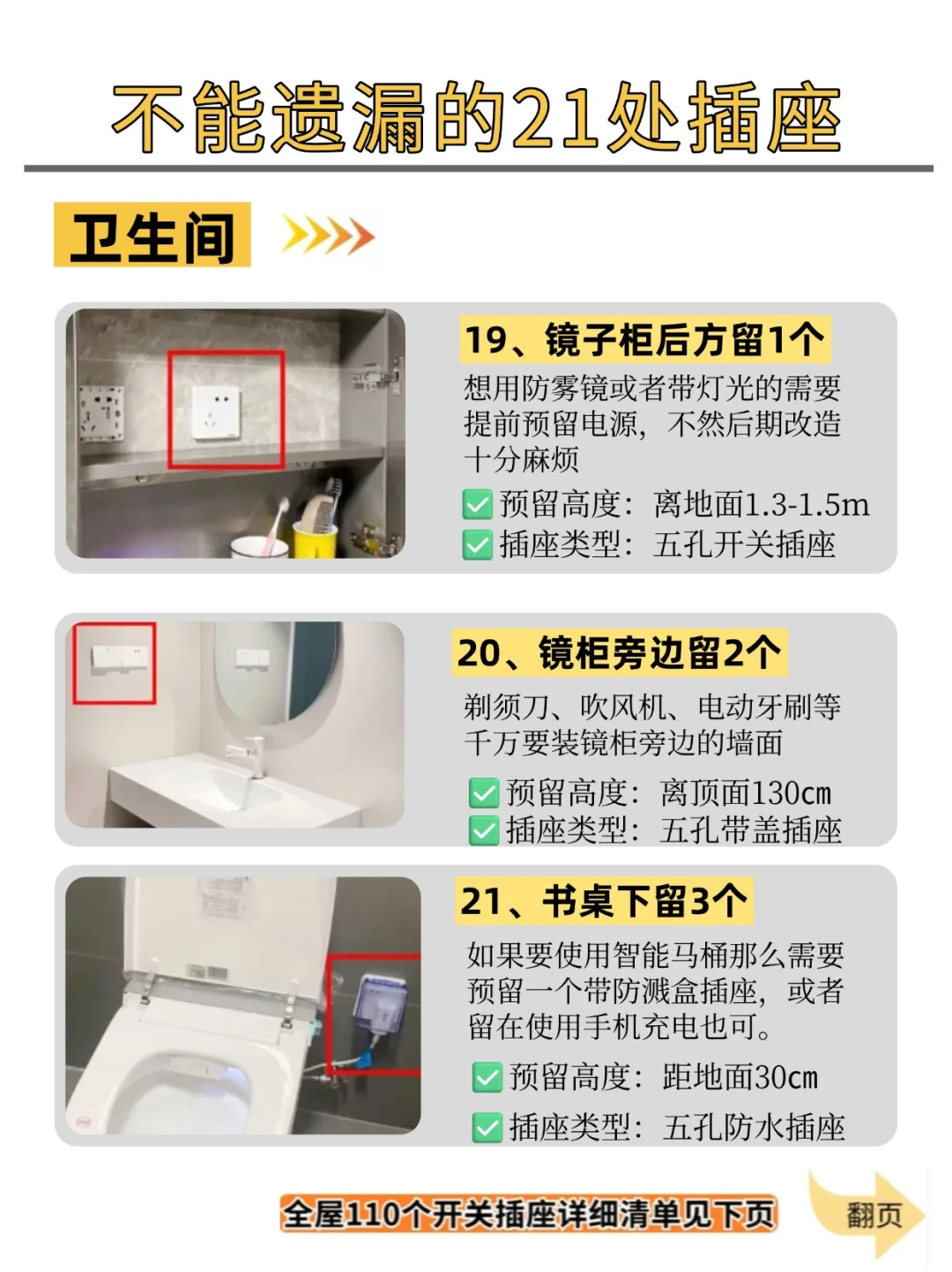 不能遗漏的21处插座

卫生间

19、镜子柜后方留1个

想用防雾镜或者带灯光的需要提前预留电源，不然后期改造十分麻烦

预留高度：离地面1.3-1.5m

插座类型：五孔开关插座

20、镜柜旁边留2个

剃须刀、吹风机、电动牙刷等千万要装镜柜旁边的墙面

预留高度：离顶面130cm

插座类型：五孔带盖插座

21、书桌下留3个

如果要使用智能马桶那么需要预留一个带防溅盒插座，或者留在使用手机充电也可。

预留高度：距地面30cm

插座类型：五孔防水插座

全屋110个开关插座详细清单见下页

翻页