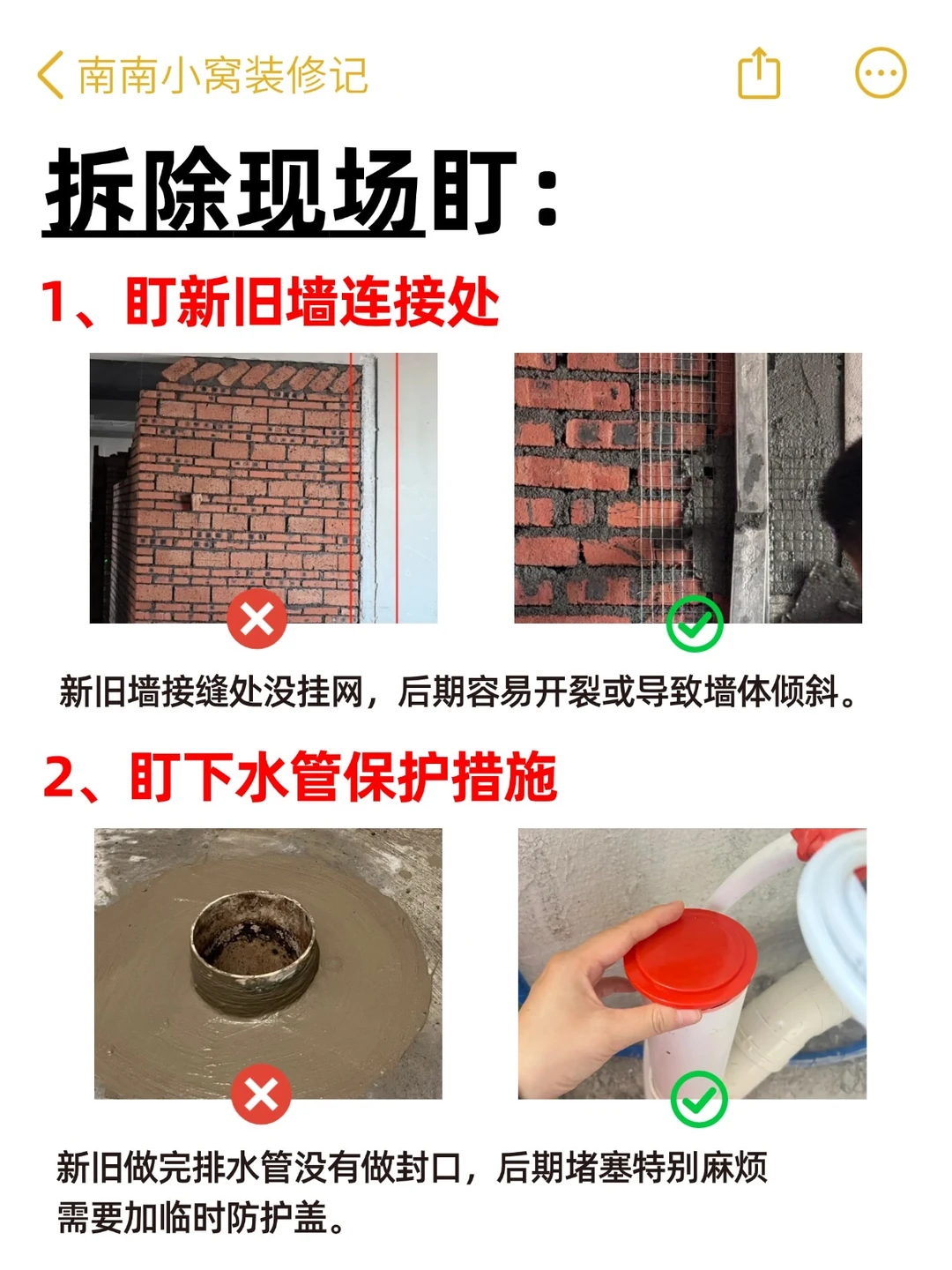 南南小窝装修记

拆除现场盯：

1、盯新旧墙连接处

新旧墙接缝处没挂网，后期容易开裂或导致墙体倾斜。

2、盯下水管保护措施

新旧做完排水管没有做封口，后期堵塞特别麻烦需要加临时防护盖。